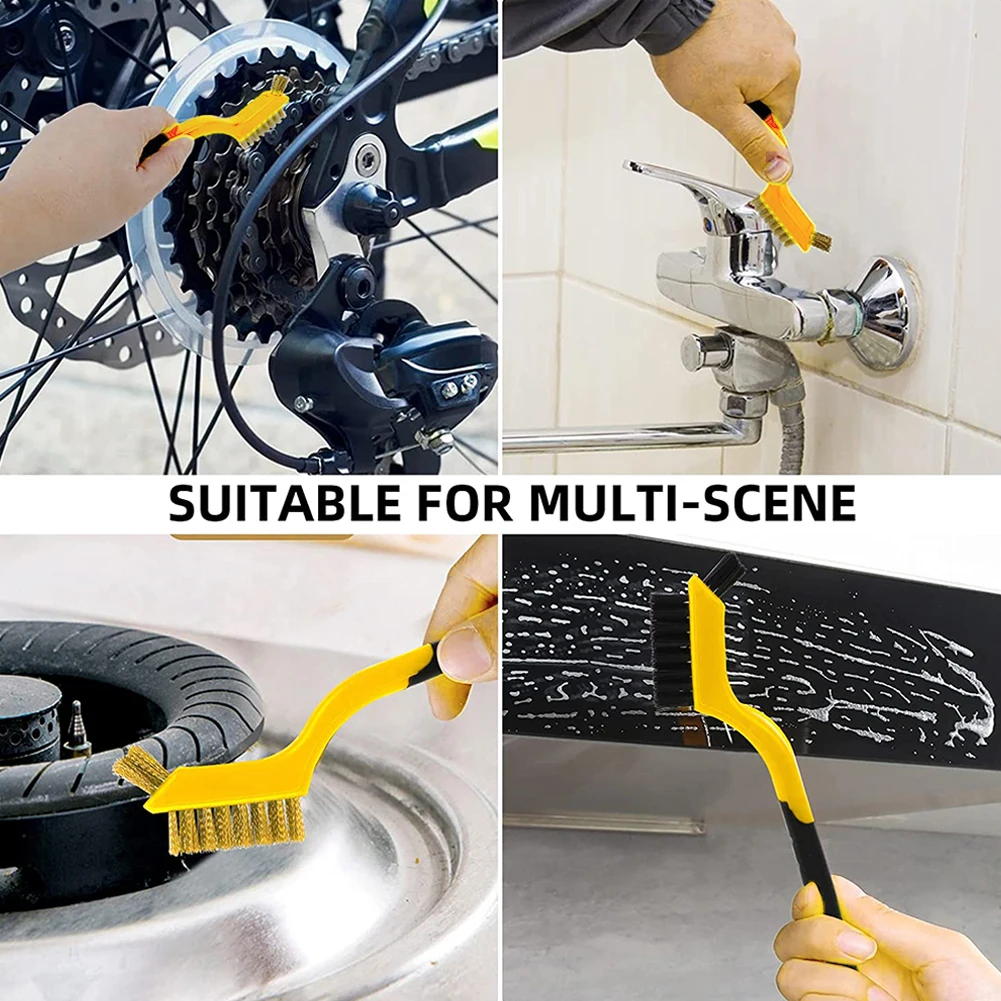 SUITABLE FOR MULTI-SCENE