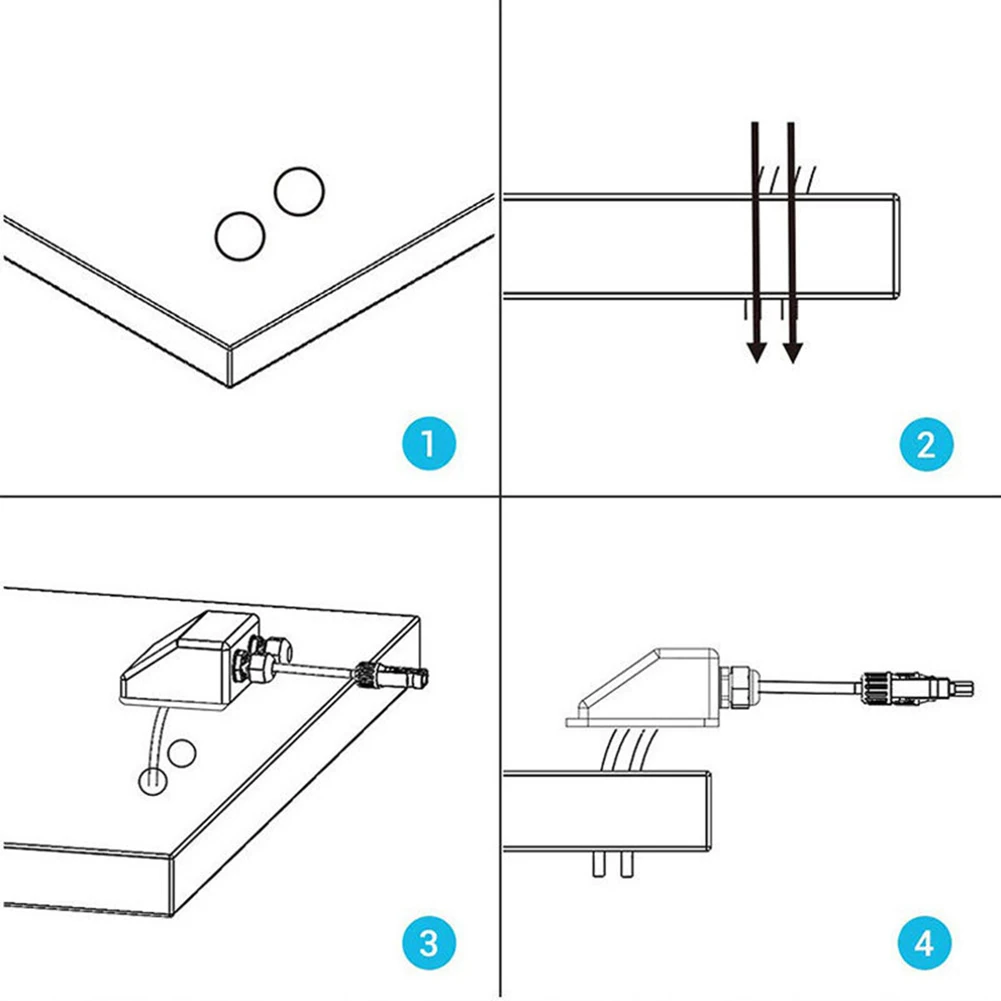 1

2

3

4