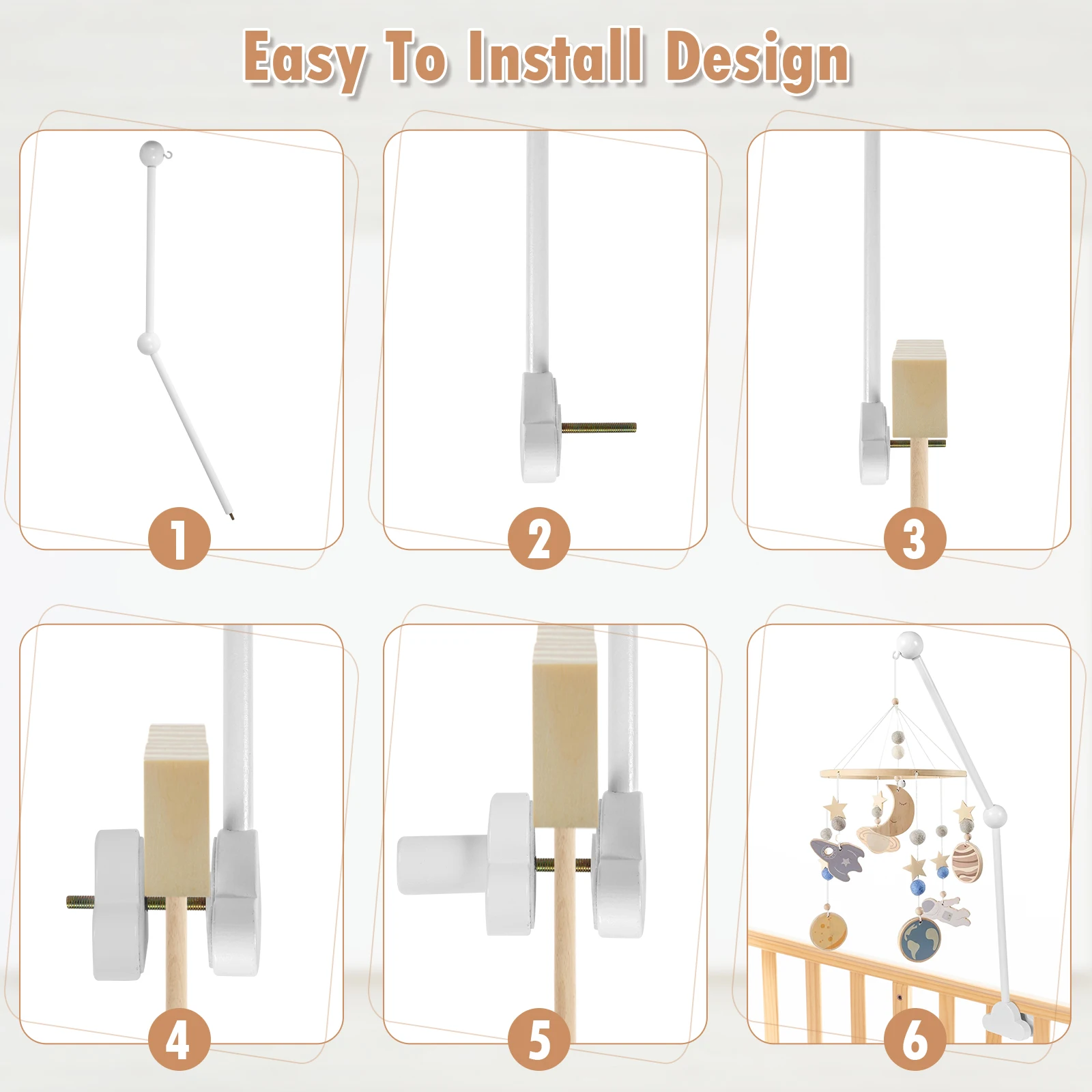 Easy To Install Design

1

2

3

4

5

6