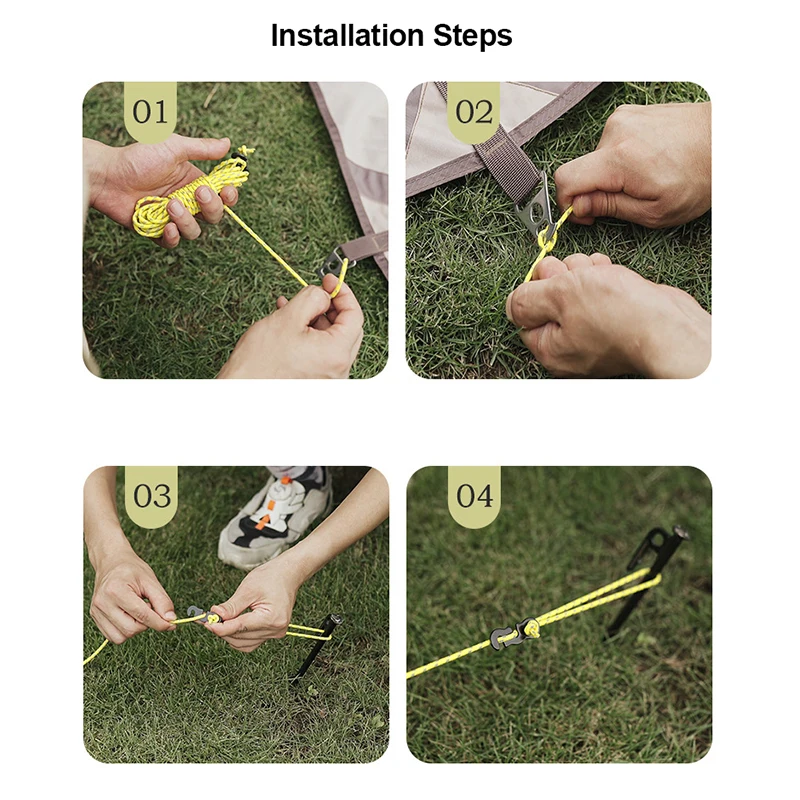 Installation Steps

01

02

03

04