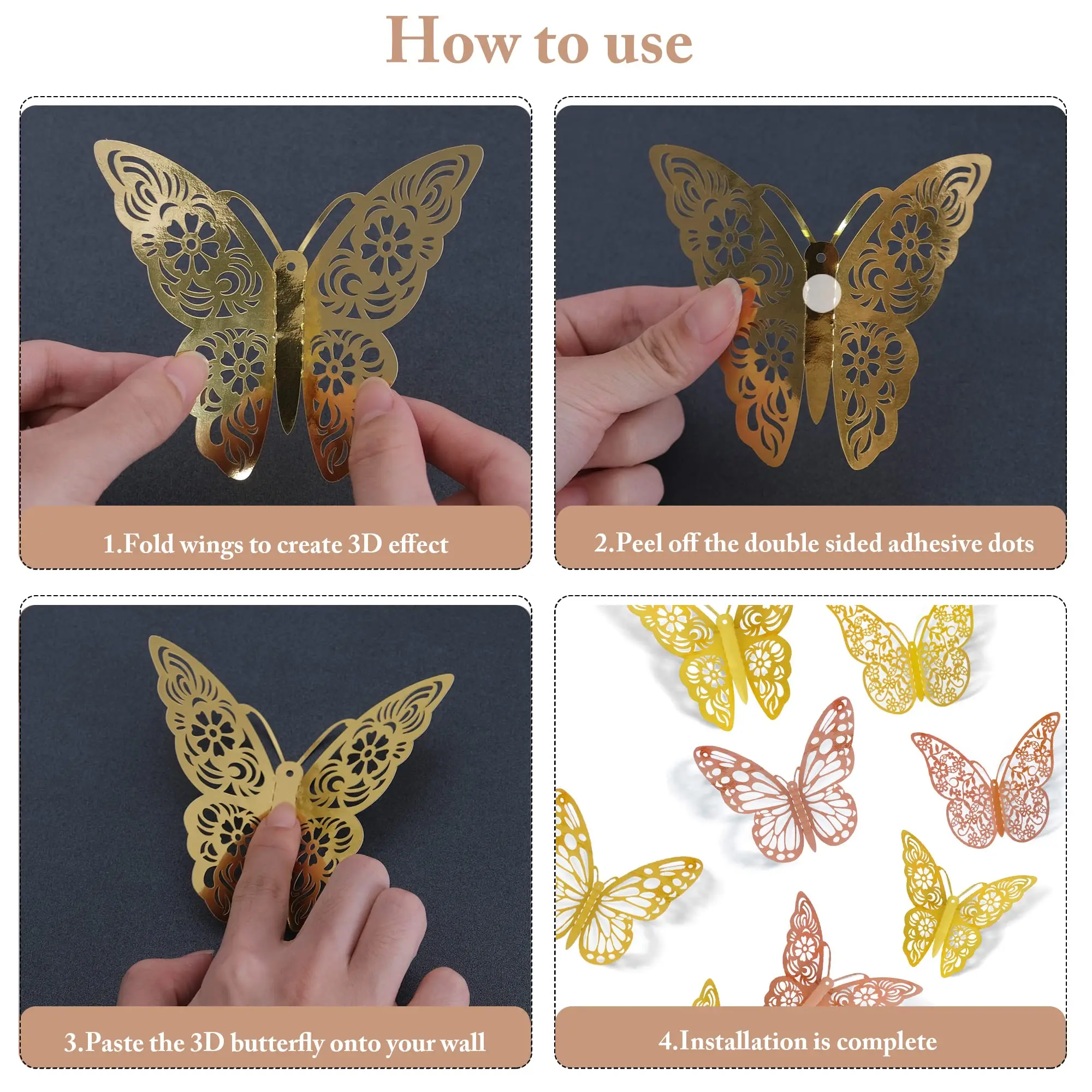 How to use

1.Fold wings to create 3D effect

2.Peel off the double sided adhesive dots

3.Paste the 3D butterfly onto your wall

4.Installation is complete