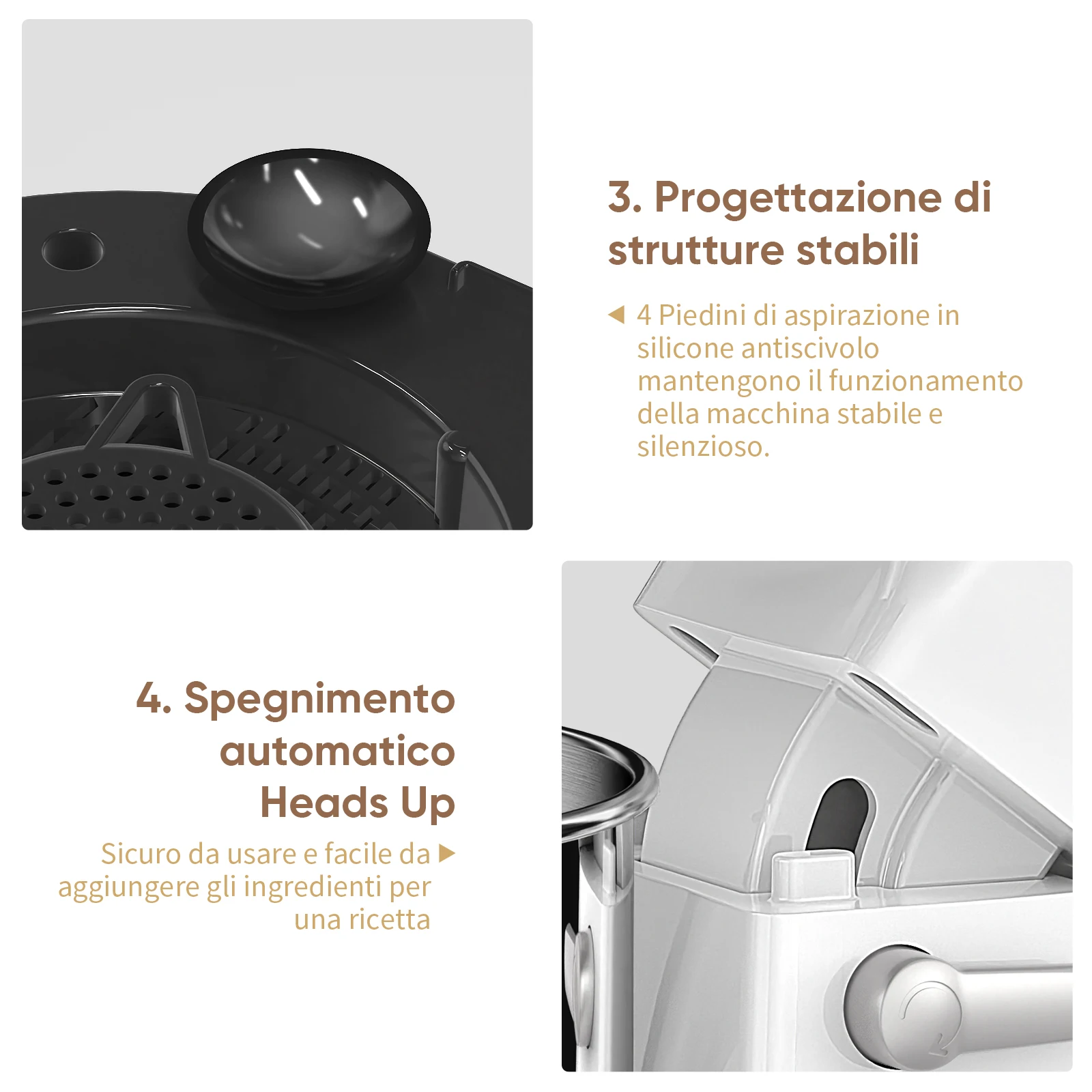 3. Progettazione di strutture stabili

4 Piedini di aspirazione in silicone antiscivolo mantengono il funzionamento della macchina stabile e silenzioso.

4. Spegnimento automatico Heads Up

Sicuro da usare e facile da aggiungere gli ingredienti per una ricetta