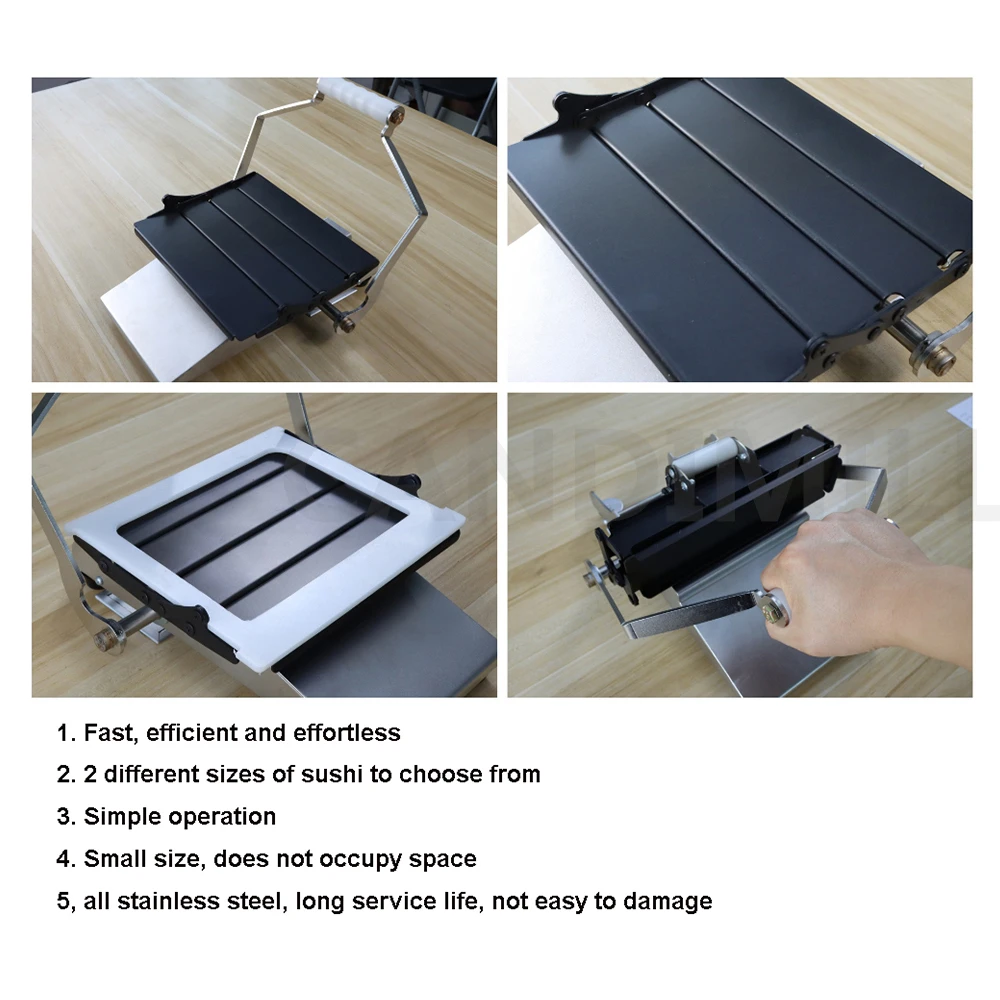 1. Fast, efficient and effortless

2. 2 different sizes of sushi to choose from

3. Simple operation

4. Small size, does not occupy space

5, all stainless steel, long service life, not easy to damage