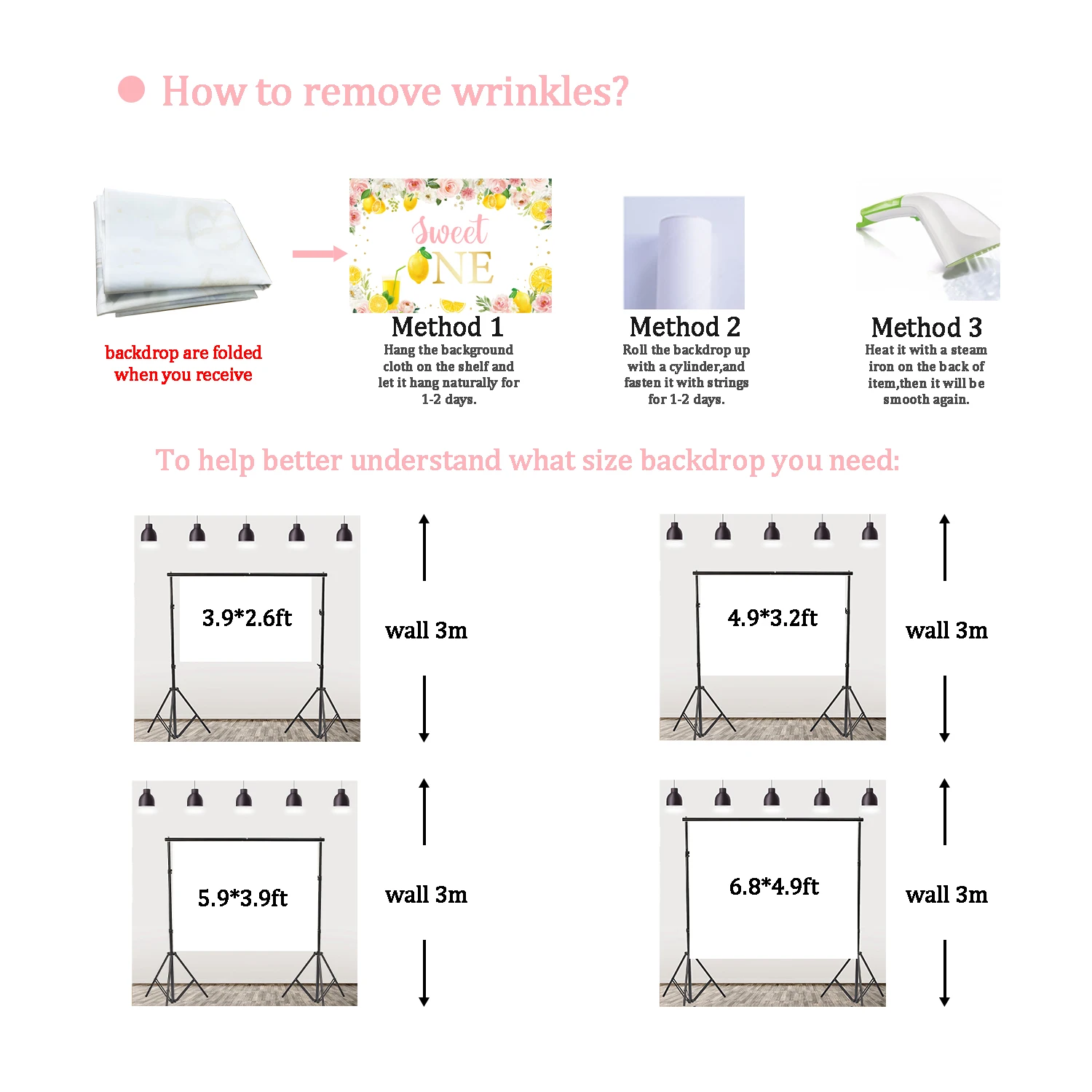 How to remove wrinkles?

backdrop are folded when you receive

Sweet ONE

Method 1
Hang the background cloth on the shelf and let it hang naturally for 1-2 days.

Method 2
Roll the backdrop up with a cylinder,and fasten it with strings for 1-2 days.

Method 3
Heat it with a steam iron on the back of item,then it will be smooth again.

To help better understand what size backdrop you need:

3.9*2.6ft

wall 3m

4.9*3.2ft

wall 3m

5.9*3.9ft

wall 3m

6.8*4.9ft

wall 3m