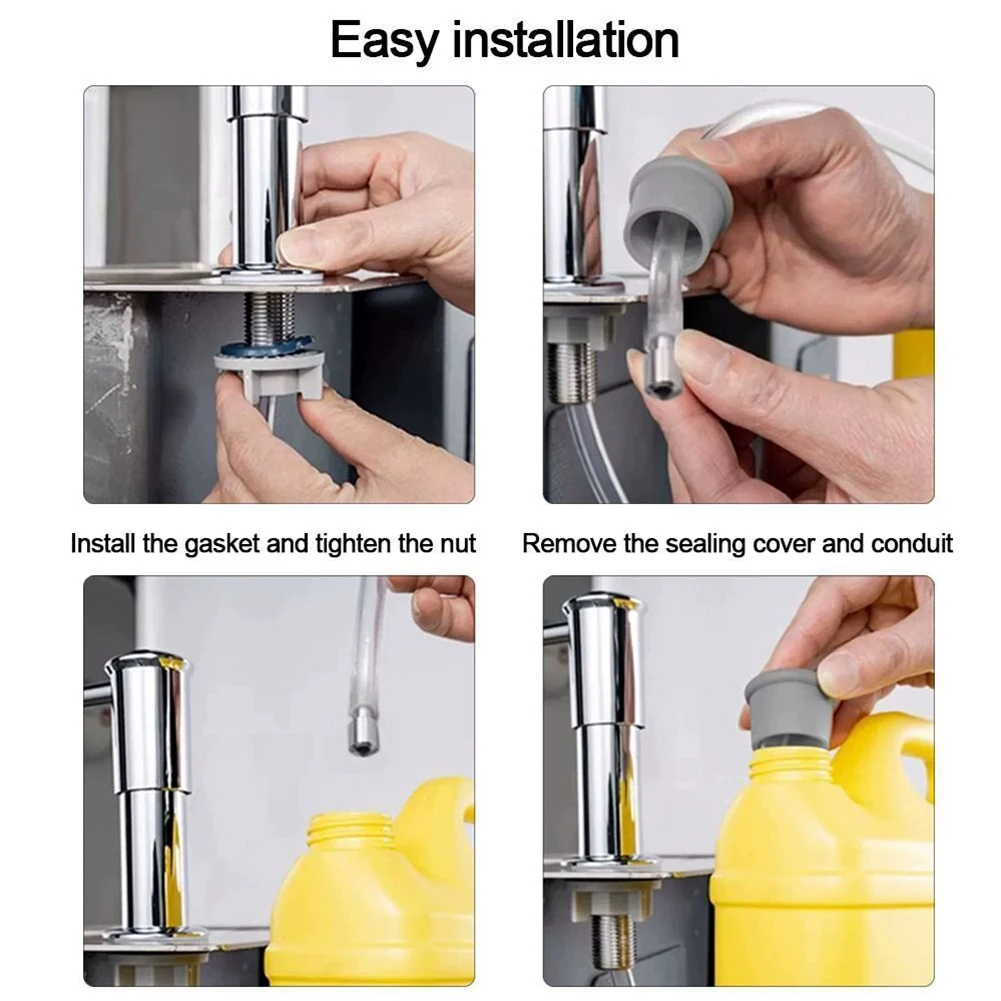 Easy installation

Install the gasket and tighten the nut

Remove the sealing cover and conduit