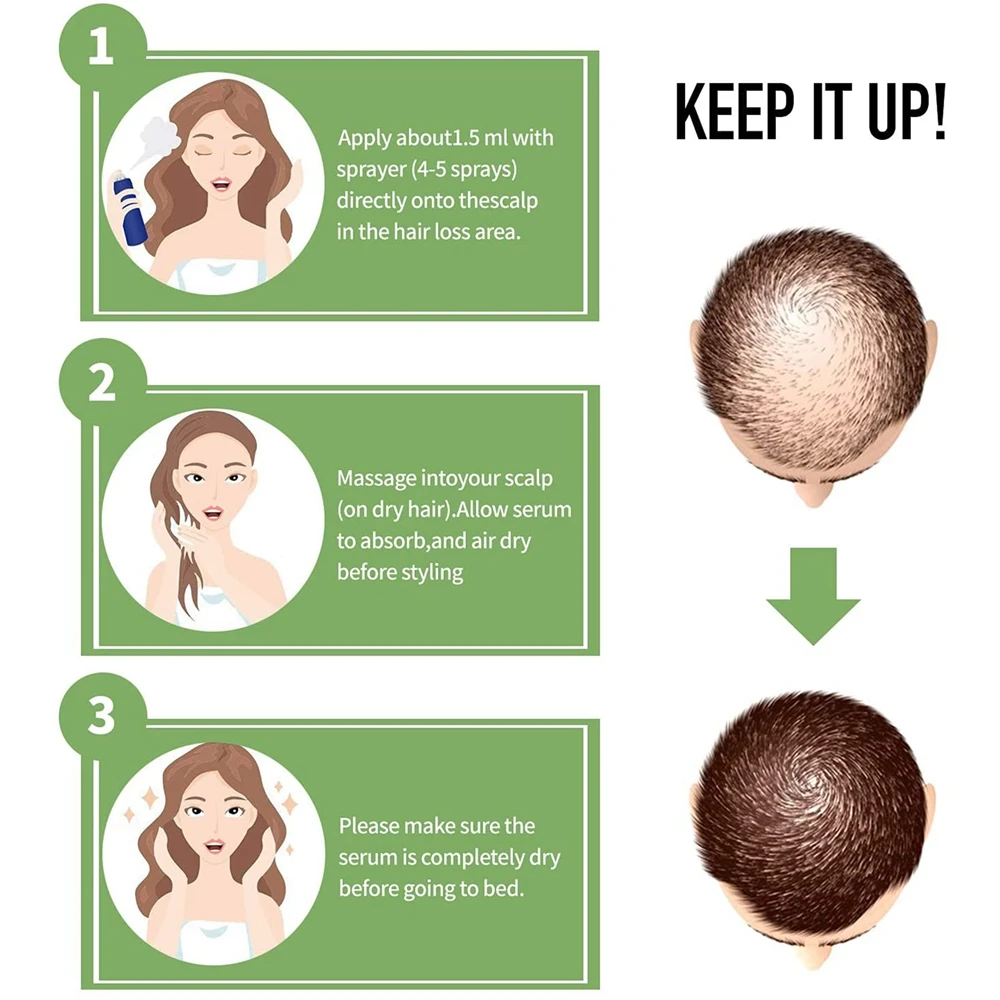 1

Apply about1.5 ml with sprayer (4-5 sprays) directly onto thescalp in the hair loss area.

2

Massage intoyour scalp (on dry hair).Allow serum to absorb,and air dry before styling

3

Please make sure the serum is completely dry before going to bed.

KEEP IT UP!