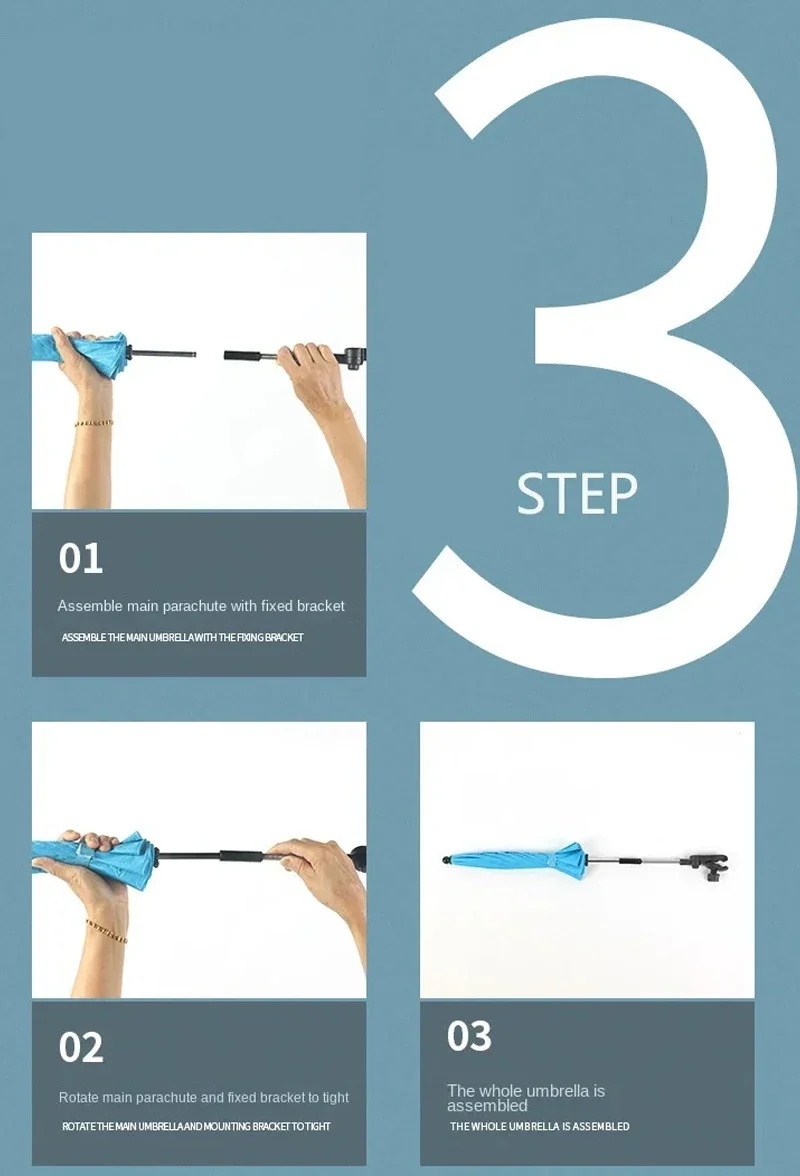 3
STEP

01
Assemble main parachute with fixed bracket
ASSEMBLE THE MAIN UMBRELLA WITH THE FIXING BRACKET

02
Rotate main parachute and fixed bracket to tight
ROTATE THE MAIN UMBRELLA AND MOUNTING BRACKET TO TIGHT

03
The whole umbrella is assembled
THE WHOLE UMBRELLA IS ASSEMBLED