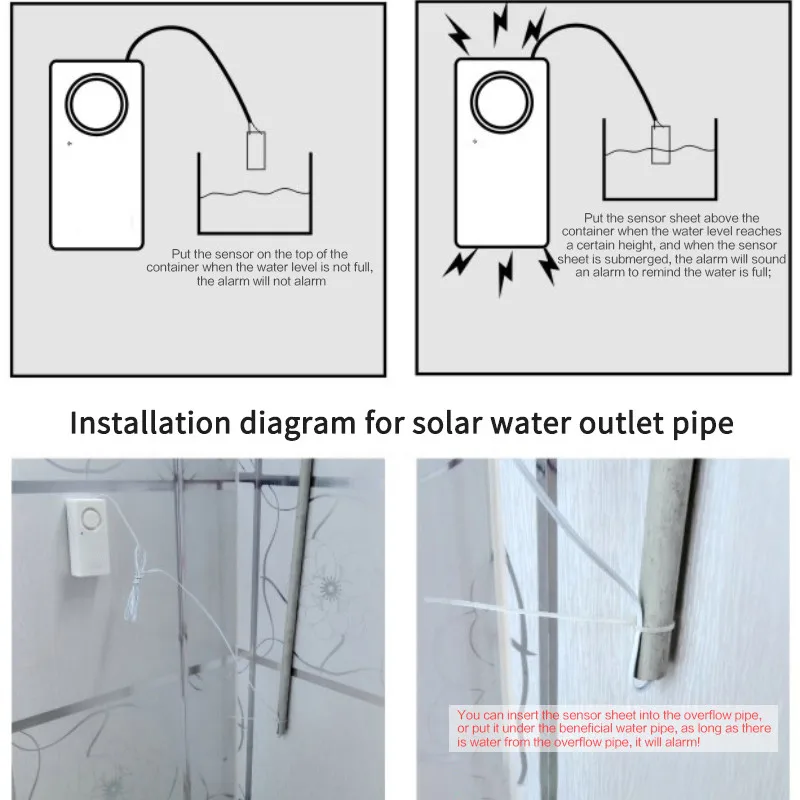 Put the sensor on the top of the container when the water level is not full, the alarm will not alarm

Put the sensor sheet above the container when the water level reaches a certain height, and when the sensor sheet is submerged, the alarm will sound an alarm to remind the water is full;

Installation diagram for solar water outlet pipe

You can insert the sensor sheet into the overflow pipe, or put it under the beneficial water pipe, as long as there is water from the overflow pipe, it will alarm!