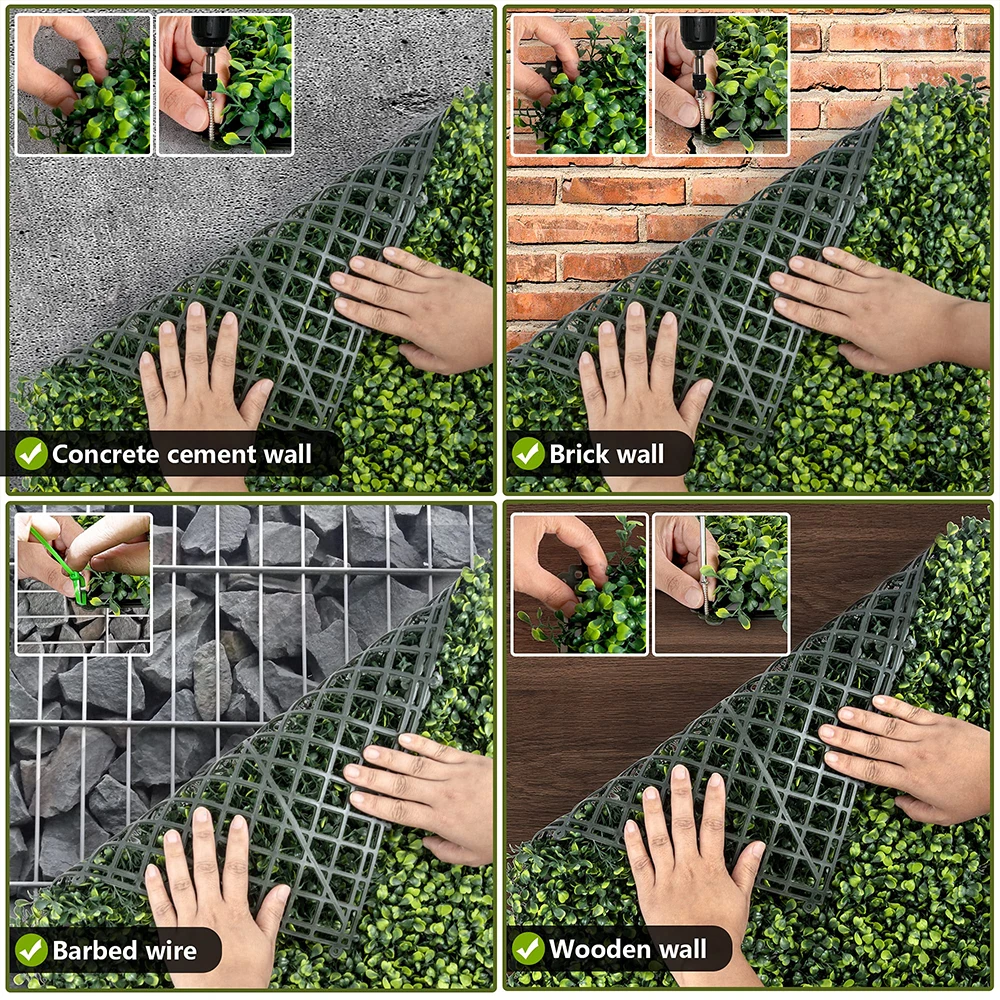 Concrete cement wall

Brick wall

Barbed wire

Wooden wall