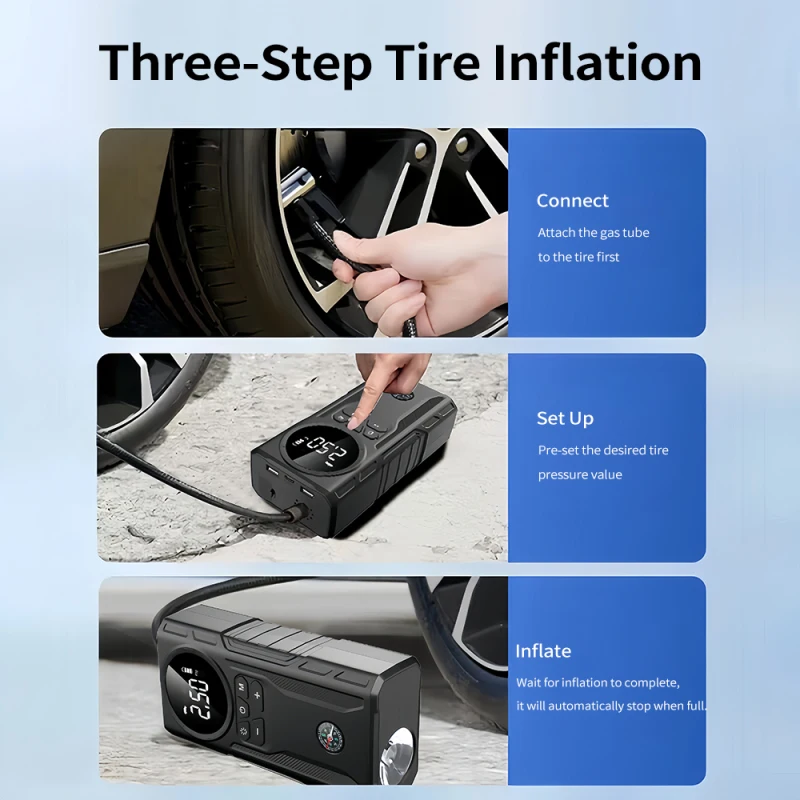 Three-Step Tire Inflation

Connect
Attach the gas tube to the tire first

2.50

Set Up
Pre-set the desired tire pressure value

2.50
M
+
−

Inflate
Wait for inflation to complete, it will automatically stop when full.