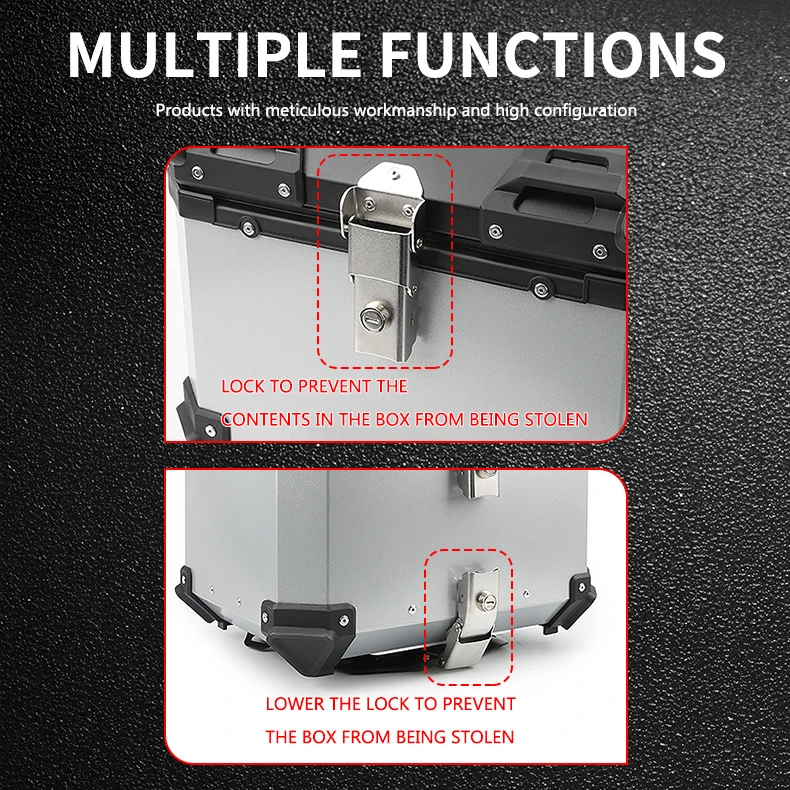 MULTIPLE FUNCTIONS

Products with meticulous workmanship and high configuration

LOCK TO PREVENT THE CONTENTS IN THE BOX FROM BEING STOLEN

LOWER THE LOCK TO PREVENT THE BOX FROM BEING STOLEN