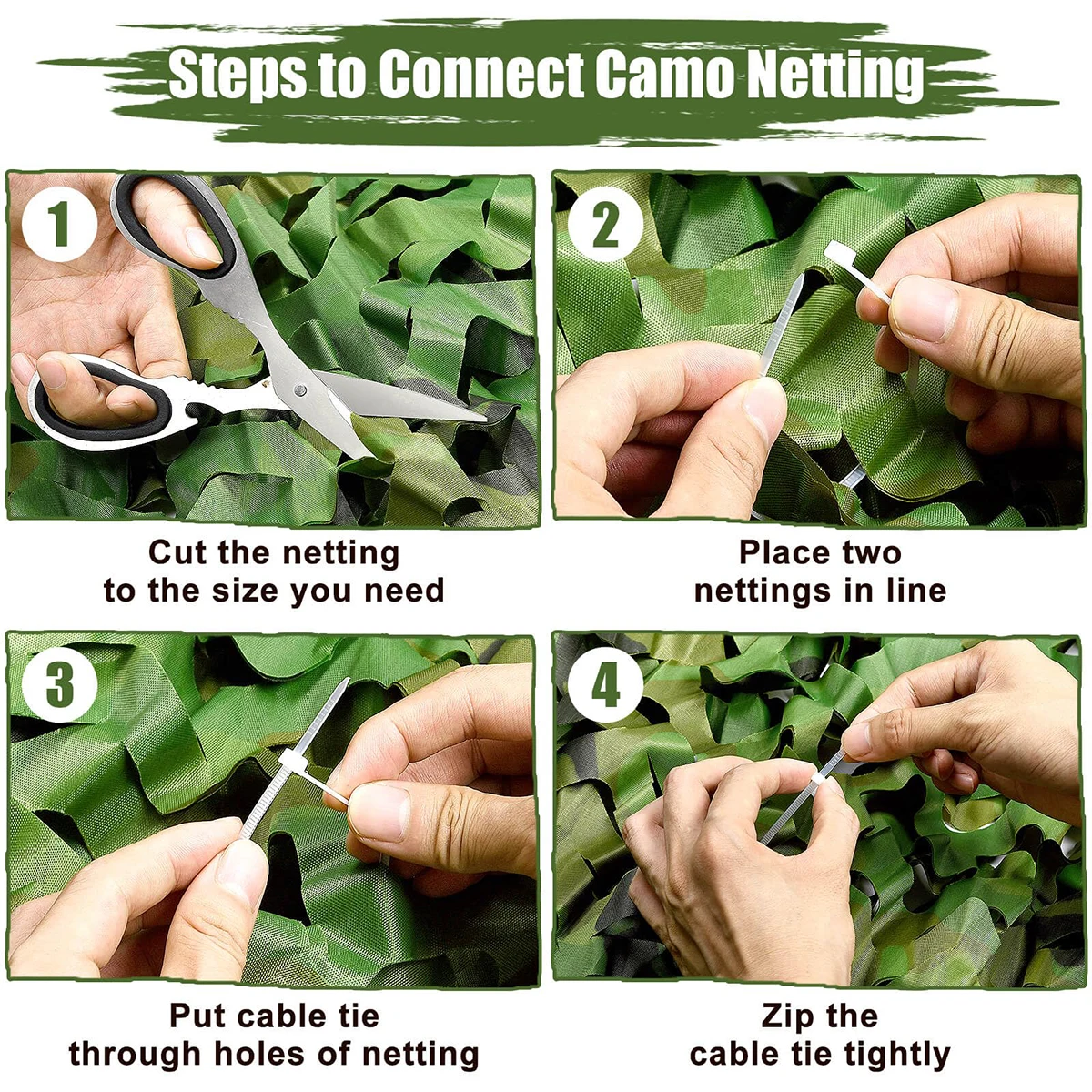 Steps to Connect Camo Netting

1

Cut the netting to the size you need

2

Place two nettings in line

3

Put cable tie through holes of netting

4

Zip the cable tie tightly