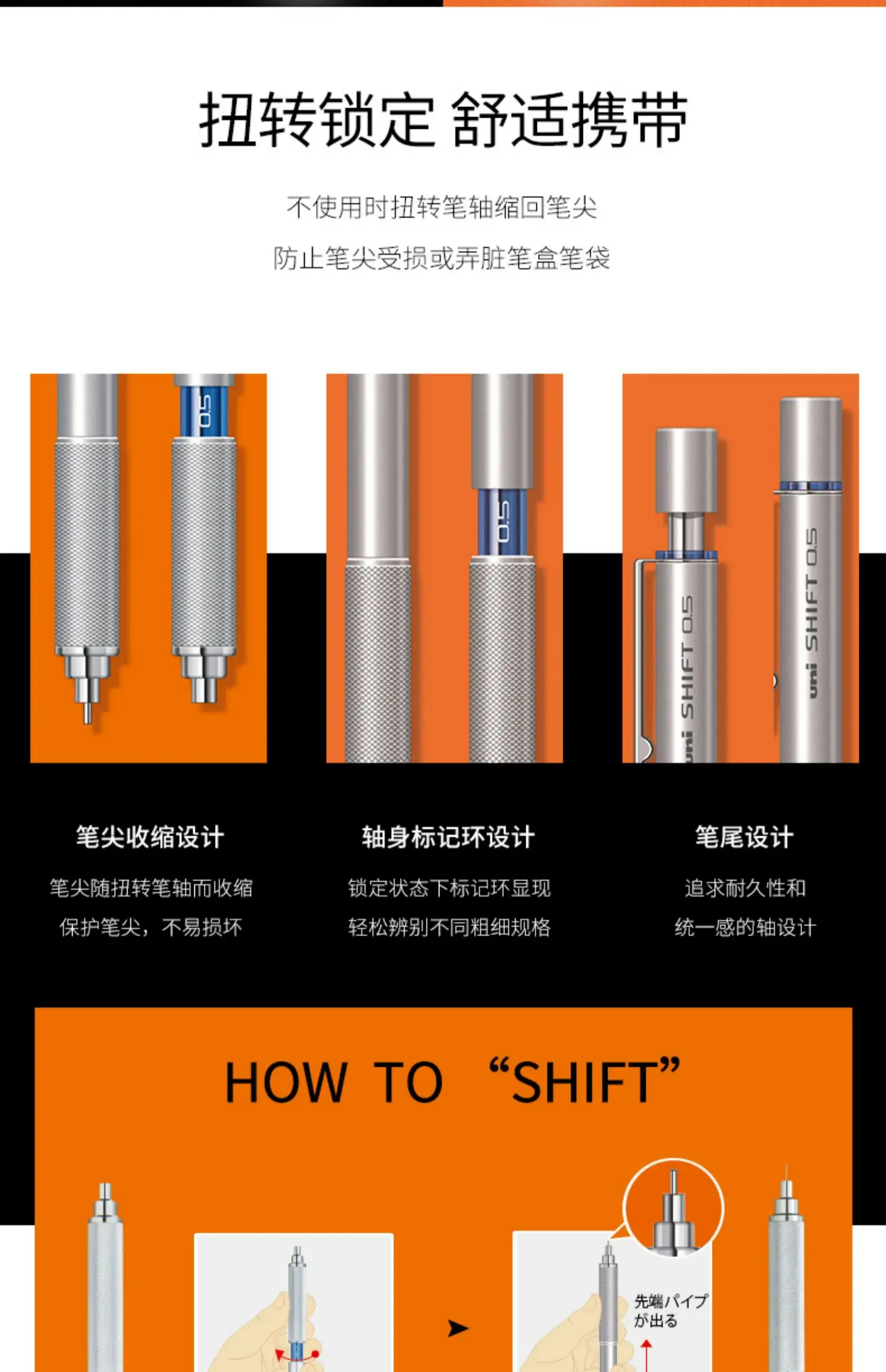 扭转锁定 舒适携带

不使用时扭转笔轴缩回笔尖

防止笔尖受损或弄脏笔盒笔袋

0.5

0.5

uni SHIFT 0.5

uni SHIFT 0.5

笔尖收缩设计

笔尖随扭转笔轴而收缩

保护笔尖，不易损坏

轴身标记环设计

锁定状态下标记环显现

轻松辨别不同粗细规格

笔尾设计

追求耐久性和

统一感的轴设计

HOW TO “SHIFT”

先端パイプが出る