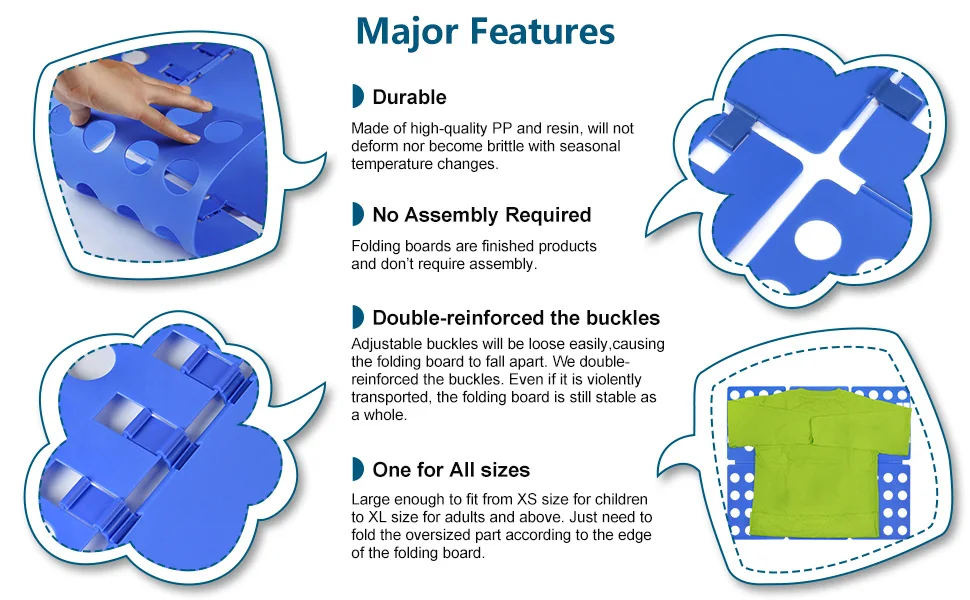 Major Features

Durable

Made of high-quality PP and resin, will not deform nor become brittle with seasonal temperature changes.

No Assembly Required

Folding boards are finished products and don't require assembly.

Double-reinforced the buckles

Adjustable buckles will be loose easily,causing the folding board to fall apart. We double-reinforced the buckles. Even if it is violently transported, the folding board is still stable as a whole.

One for All sizes

Large enough to fit from XS size for children to XL size for adults and above. Just need to fold the oversized part according to the edge of the folding board.