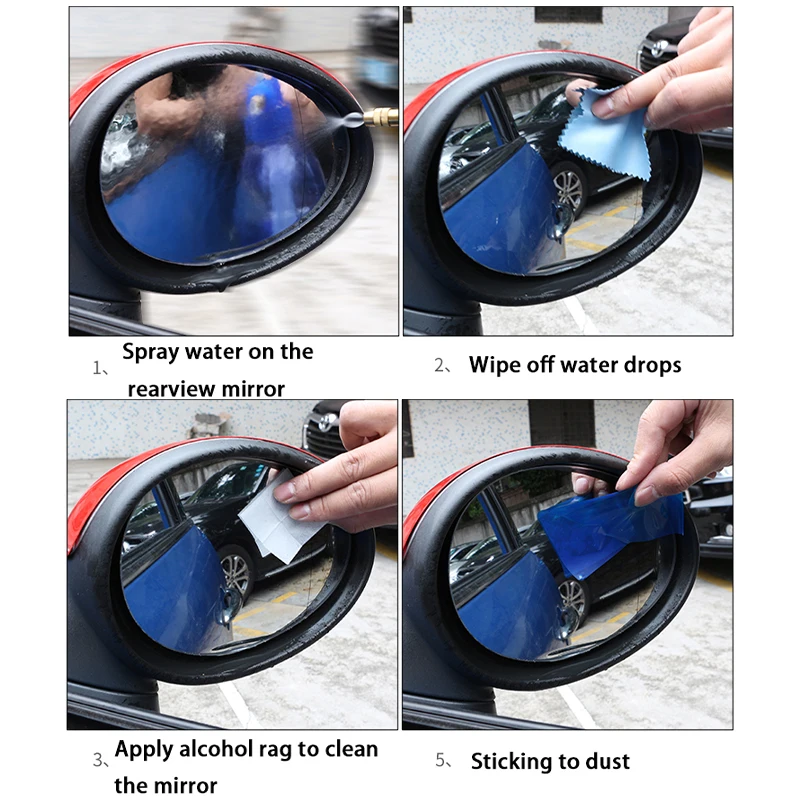 1、Spray water on the rearview mirror

2、Wipe off water drops

3、Apply alcohol rag to clean the mirror

5、Sticking to dust