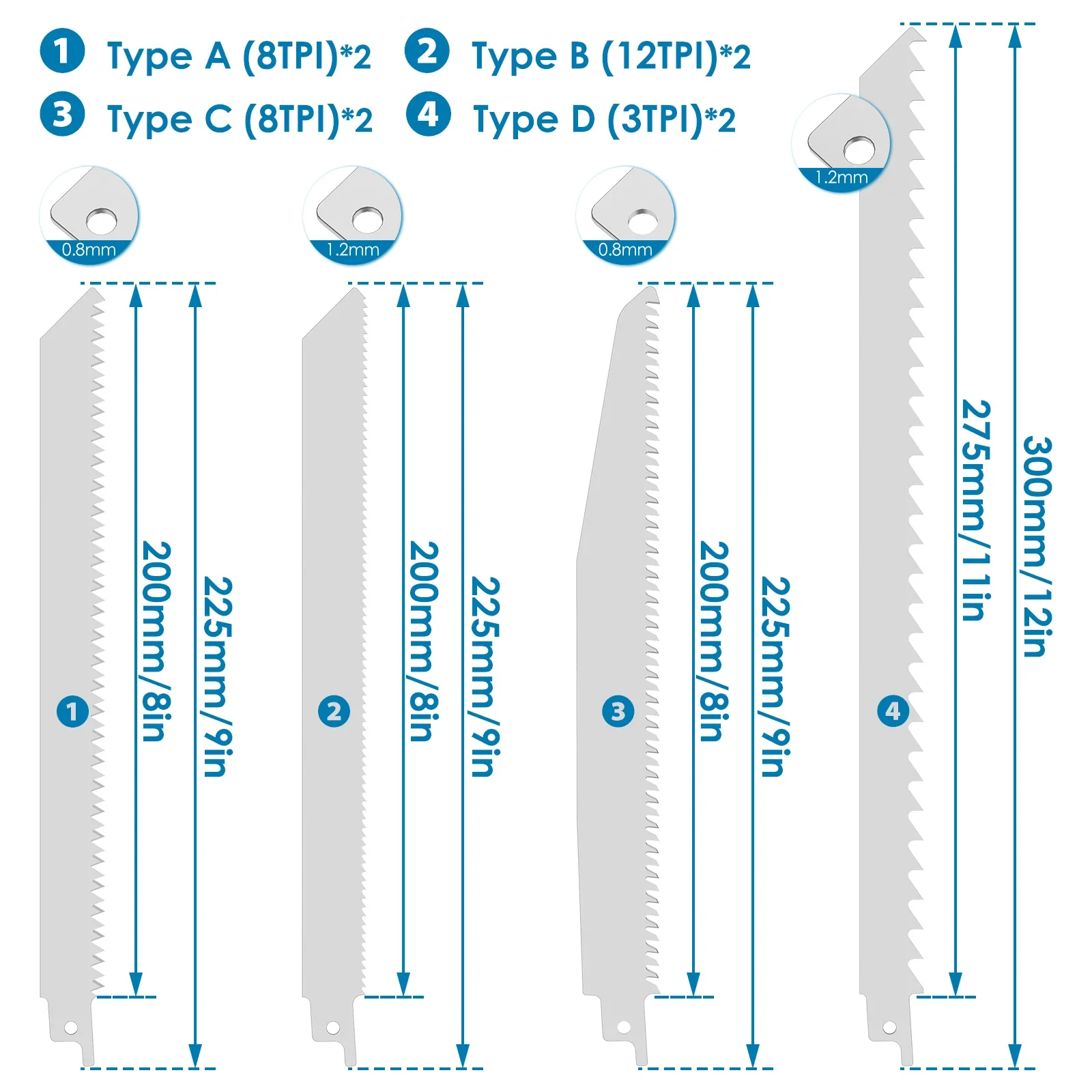 1 Type A (8TPI)*2
2 Type B (12TPI)*2
3 Type C (8TPI)*2
4 Type D (3TPI)*2

0.8mm
1.2mm
0.8mm
1.2mm

1
200mm/8in
225mm/9in

2
200mm/8in
225mm/9in

3
200mm/8in
225mm/9in

4
275mm/11in
300mm/12in