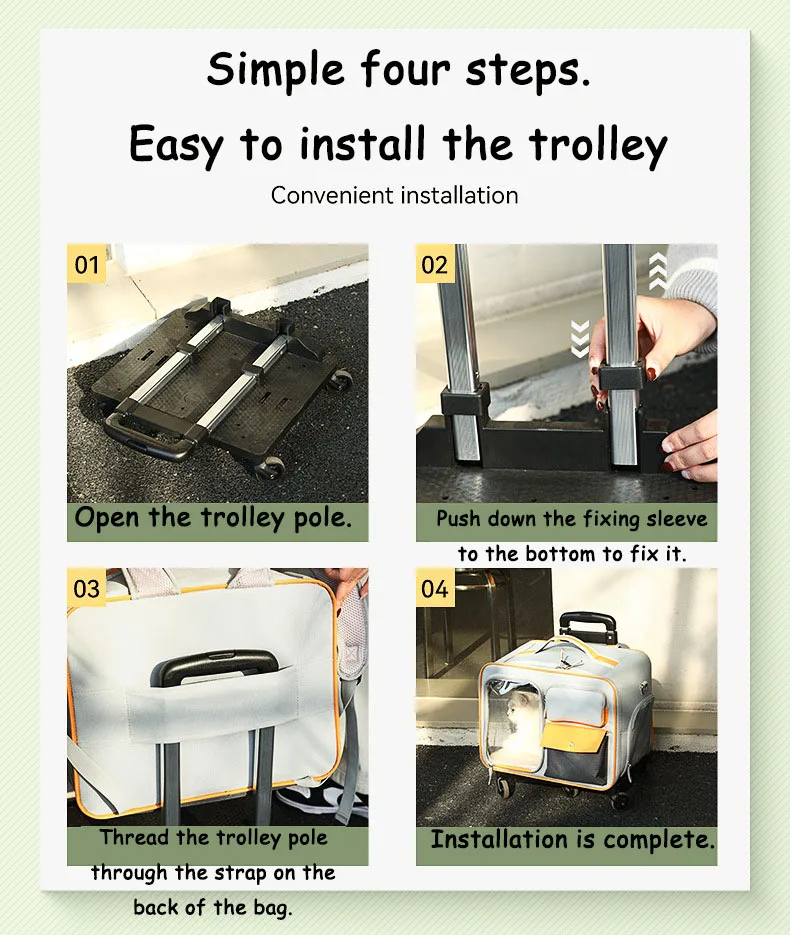 Simple four steps.
Easy to install the trolley
Convenient installation

01
Open the trolley pole.

02
Push down the fixing sleeve to the bottom to fix it.

03
Thread the trolley pole through the strap on the back of the bag.

04
Installation is complete.