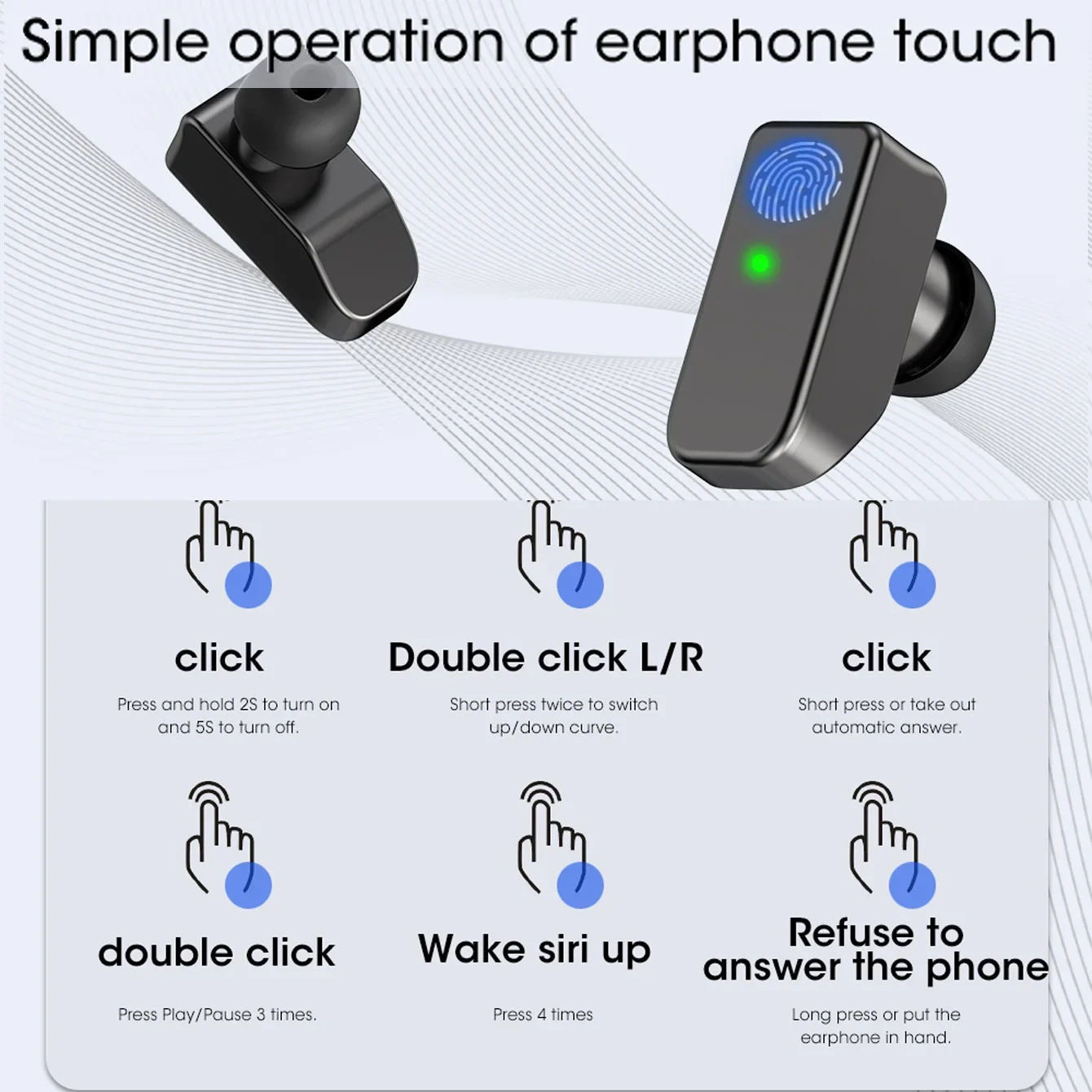 Simple operation of earphone touch

click

Press and hold 2S to turn on and 5S to turn off.

Double click L/R

Short press twice to switch up/down curve.

click

Short press or take out automatic answer.

double click

Press Play/Pause 3 times.

Wake siri up

Press 4 times

Refuse to answer the phone

Long press or put the earphone in hand.