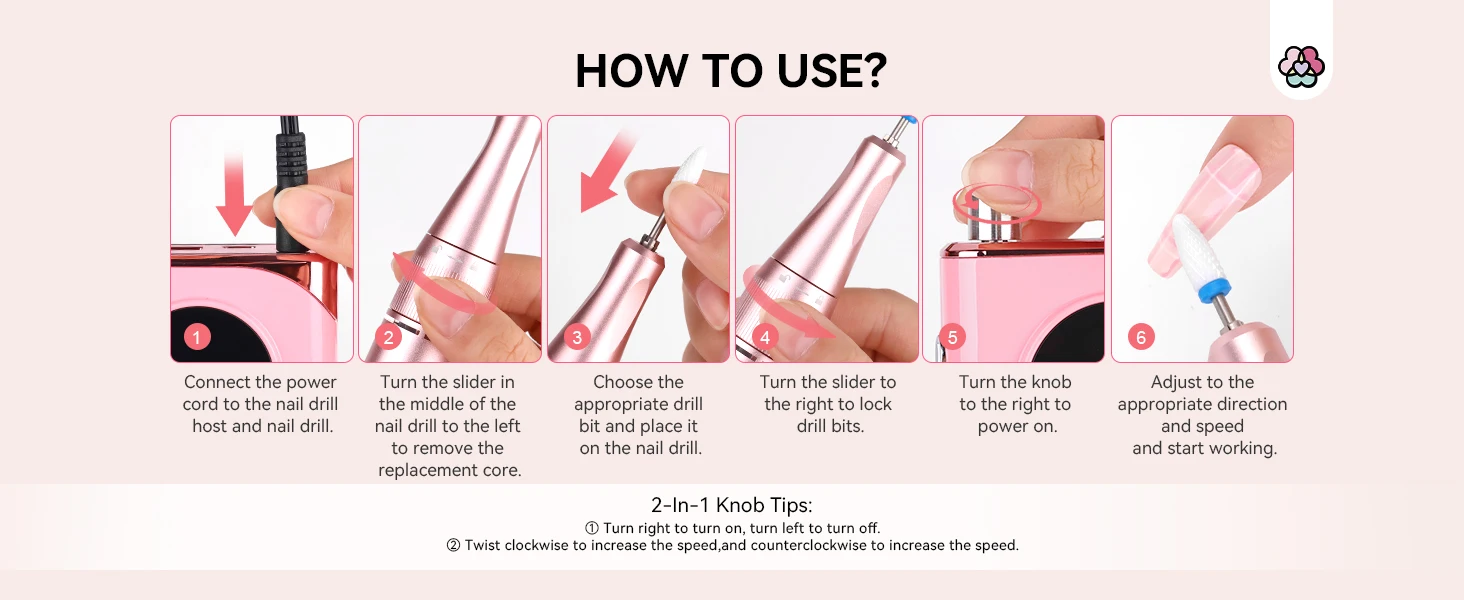 HOW TO USE?

1
Connect the power cord to the nail drill host and nail drill.

2
Turn the slider in the middle of the nail drill to the left to remove the replacement core.

3
Choose the appropriate drill bit and place it on the nail drill.

4
Turn the slider to the right to lock drill bits.

5
Turn the knob to the right to power on.

6
Adjust to the appropriate direction and speed and start working.

2-In-1 Knob Tips:
① Turn right to turn on, turn left to turn off.
② Twist clockwise to increase the speed,and counterclockwise to increase the speed.