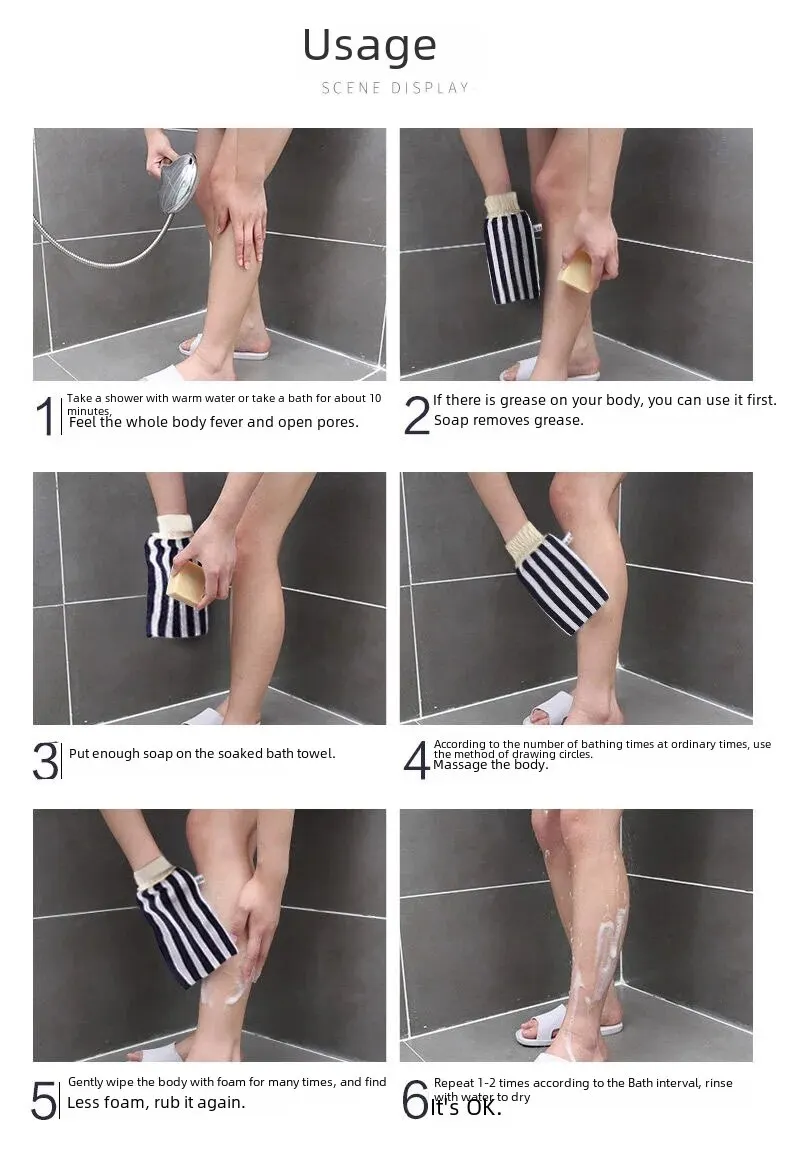 Usage
SCENE DISPLAY

1 Take a shower with warm water or take a bath for about 10 minutes,
Feel the whole body fever and open pores.

2 If there is grease on your body, you can use it first.
Soap removes grease.

3 Put enough soap on the soaked bath towel.

4 According to the number of bathing times at ordinary times, use the method of drawing circles.
Massage the body.

5 Gently wipe the body with foam for many times, and find
Less foam, rub it again.

6 Repeat 1-2 times according to the Bath interval, rinse with water to dry
It's OK.