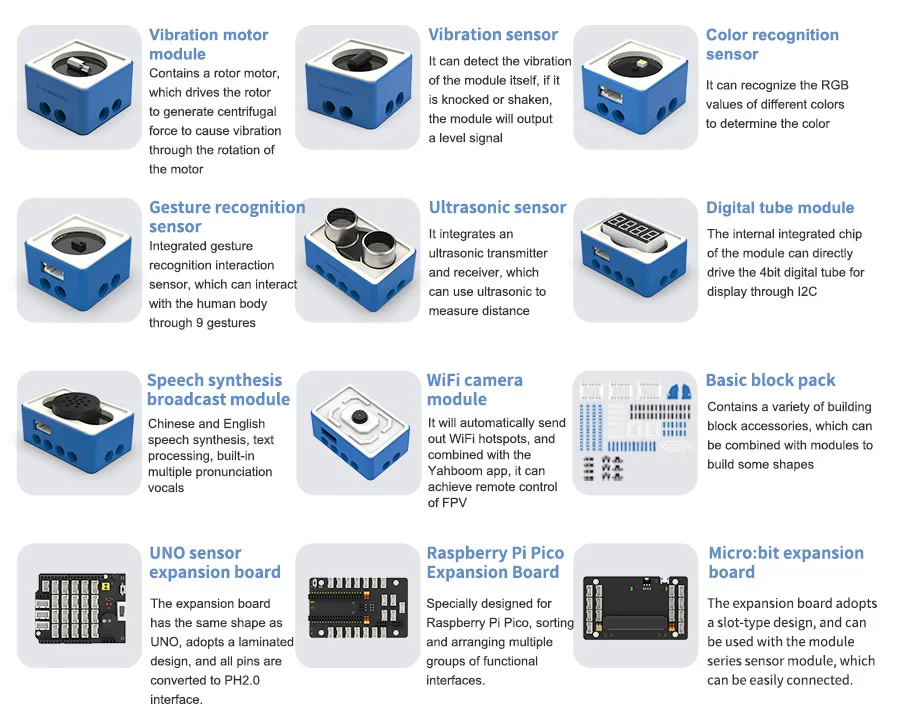 Vibration motor module
Contains a rotor motor, which drives the rotor to generate centrifugal force to cause vibration through the rotation of the motor

Vibration sensor
It can detect the vibration of the module itself, if it is knocked or shaken, the module will output a level signal

Color recognition sensor
It can recognize the RGB values of different colors to determine the color

Gesture recognition sensor
Integrated gesture recognition interaction sensor, which can interact with the human body through 9 gestures

Ultrasonic sensor
It integrates an ultrasonic transmitter and receiver, which can use ultrasonic to measure distance

Digital tube module
The internal integrated chip of the module can directly drive the 4bit digital tube for display through I2C

Speech synthesis broadcast module
Chinese and English speech synthesis, text processing, built-in multiple pronunciation vocals

WiFi camera module
It will automatically send out WiFi hotspots, and combined with the Yahboom app, it can achieve remote control of FPV

Basic block pack
Contains a variety of building block accessories, which can be combined with modules to build some shapes

UNO sensor expansion board
The expansion board has the same shape as UNO, adopts a laminated design, and all pins are converted to PH2.0 interface.

Raspberry Pi Pico Expansion Board
Specially designed for Raspberry Pi Pico, sorting and arranging multiple groups of functional interfaces.

Micro:bit expansion board
The expansion board adopts a slot-type design, and can be used with the module series sensor module, which can be easily connected.