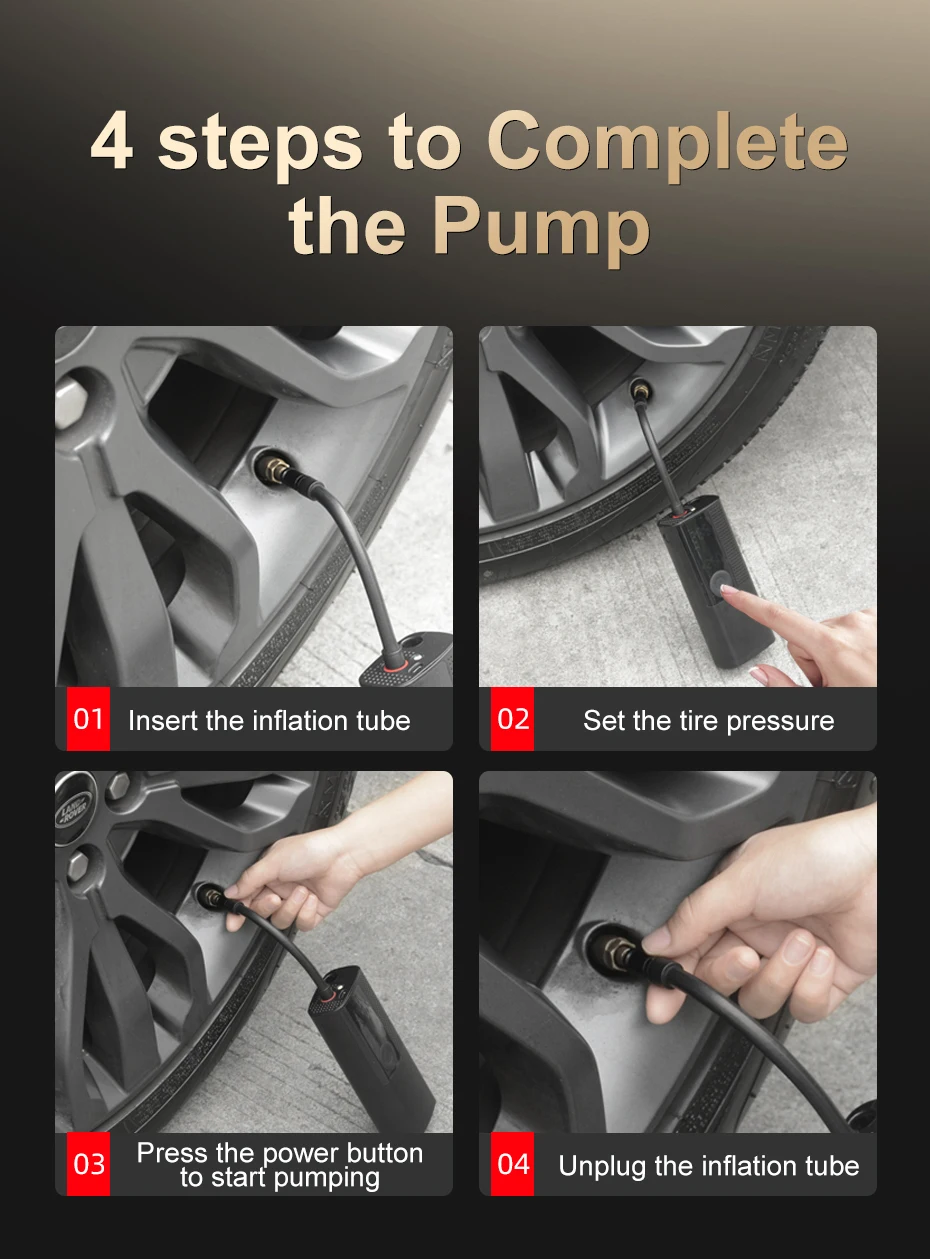 4 steps to Complete the Pump

01 Insert the inflation tube

02 Set the tire pressure

LAND ROVER

03 Press the power button to start pumping

04 Unplug the inflation tube