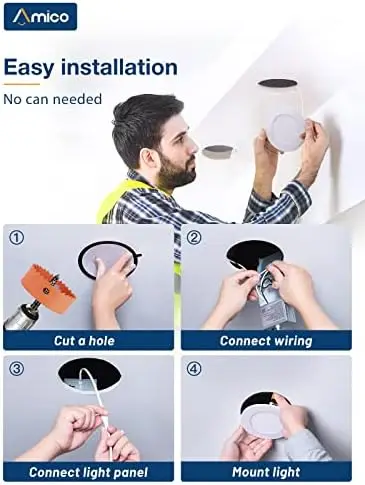 Amico

Easy installation

No can needed

①
Cut a hole

②
Connect wiring

③
Connect light panel

④
Mount light