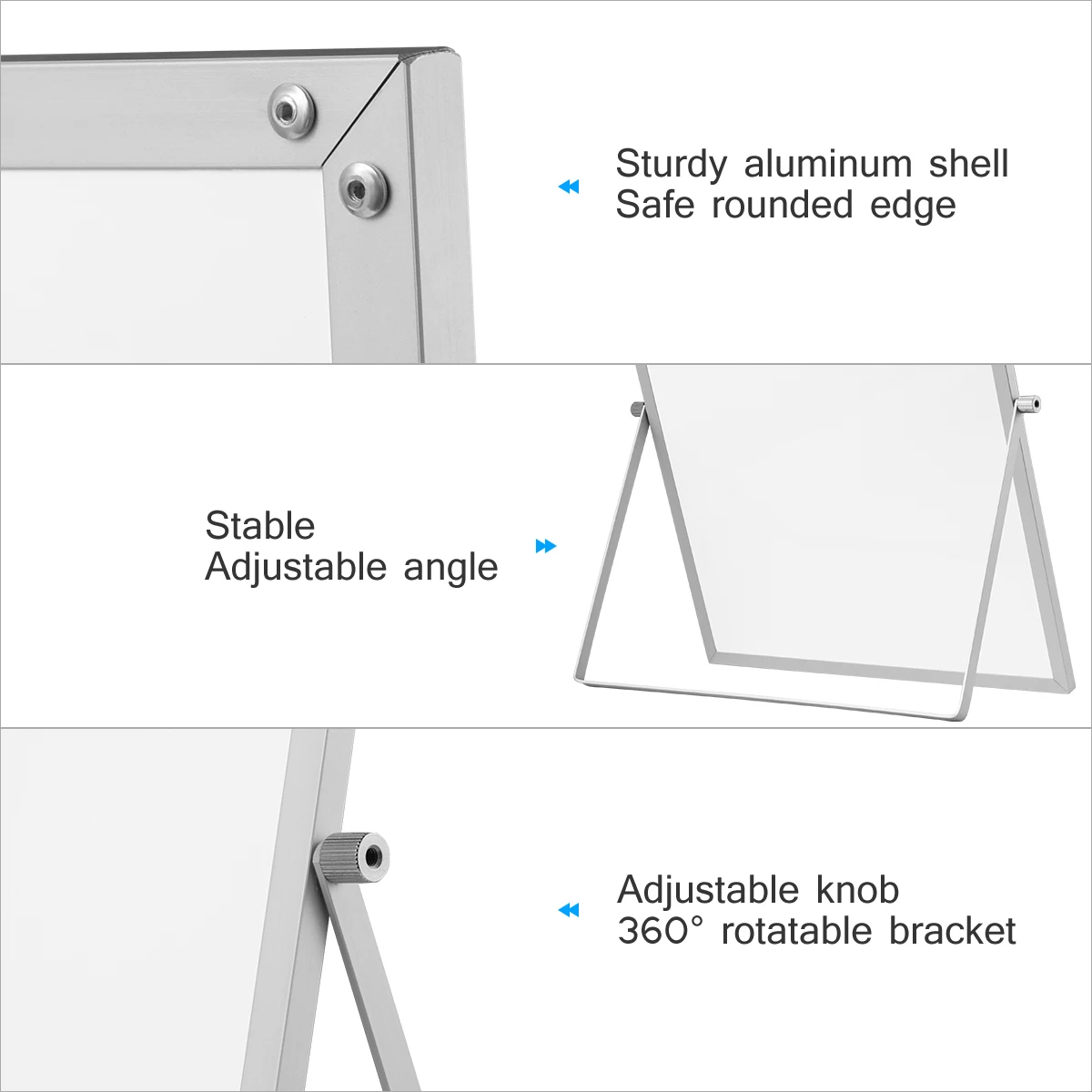 Sturdy aluminum shell
Safe rounded edge

Stable
Adjustable angle

Adjustable knob
360° rotatable bracket