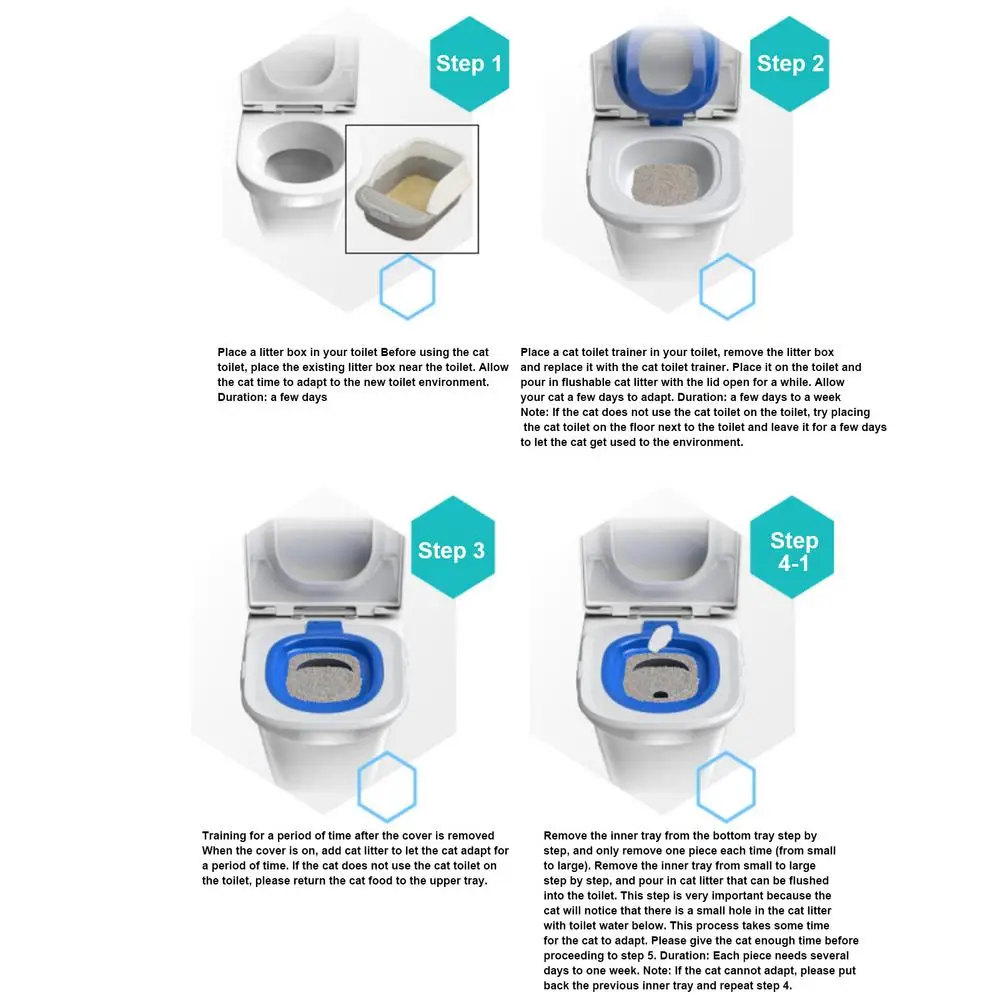 Step 1

Place a litter box in your toilet Before using the cat toilet, place the existing litter box near the toilet. Allow the cat time to adapt to the new toilet environment. Duration: a few days

Step 2

Place a cat toilet trainer in your toilet, remove the litter box and replace it with the cat toilet trainer. Place it on the toilet and pour in flushable cat litter with the lid open for a while. Allow your cat a few days to adapt. Duration: a few days to a week Note: If the cat does not use the cat toilet on the toilet, try placing the cat toilet on the floor next to the toilet and leave it for a few days to let the cat get used to the environment.

Step 3

Training for a period of time after the cover is removed When the cover is on, add cat litter to let the cat adapt for a period of time. If the cat does not use the cat toilet on the toilet, please return the cat food to the upper tray.

Step 4-1

Remove the inner tray from the bottom tray step by step, and only remove one piece each time (from small to large). Remove the inner tray from small to large step by step, and pour in cat litter that can be flushed into the toilet. This step is very important because the cat will notice that there is a small hole in the cat litter with toilet water below. This process takes some time for the cat to adapt. Please give the cat enough time before proceeding to step 5. Duration: Each piece needs several days to one week. Note: If the cat cannot adapt, please put back the previous inner tray and repeat step 4.