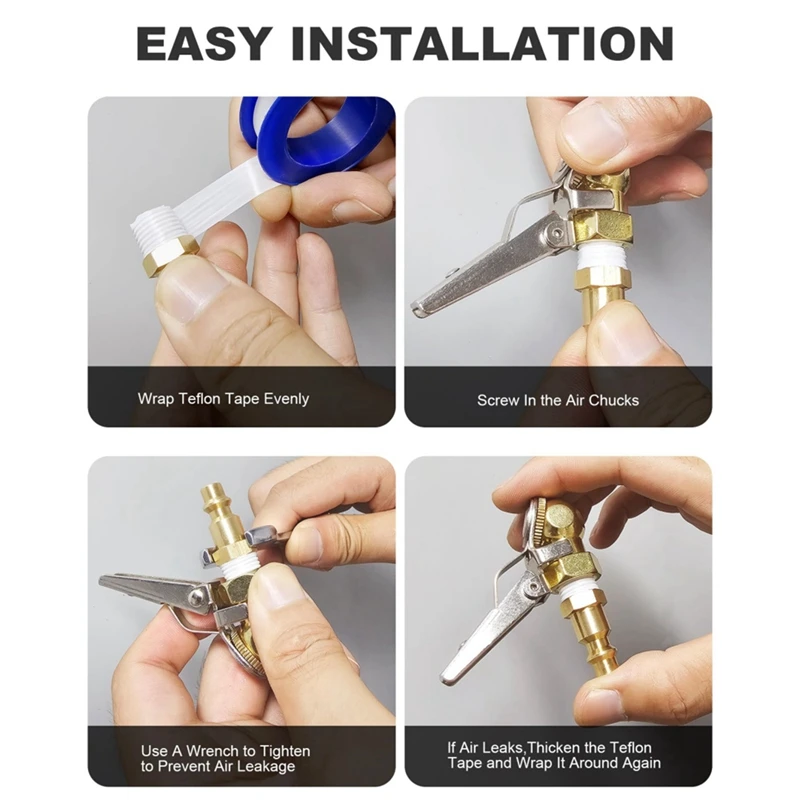 EASY INSTALLATION

Wrap Teflon Tape Evenly

Screw In the Air Chucks

Use A Wrench to Tighten to Prevent Air Leakage

If Air Leaks,Thicken the Teflon Tape and Wrap It Around Again