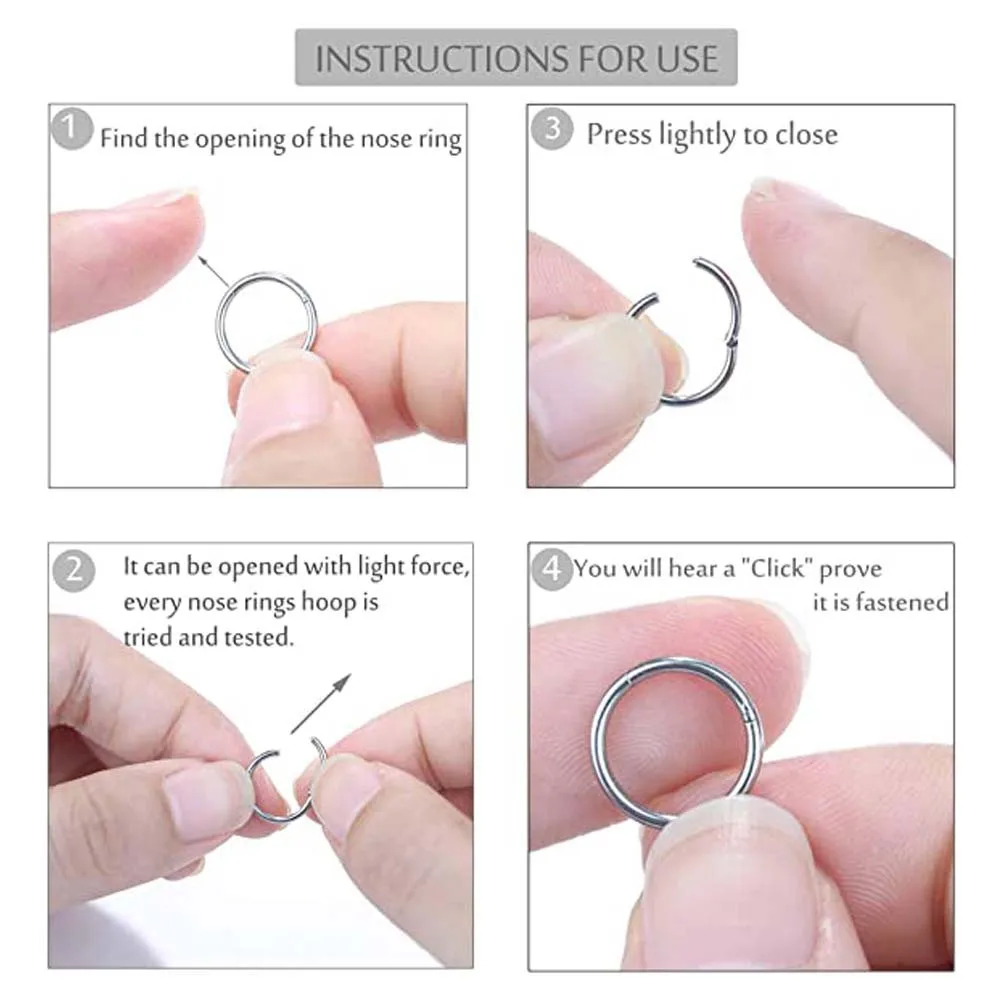 INSTRUCTIONS FOR USE

1 Find the opening of the nose ring

3 Press lightly to close

2 It can be opened with light force, every nose rings hoop is tried and tested.

4 You will hear a "Click" prove it is fastened