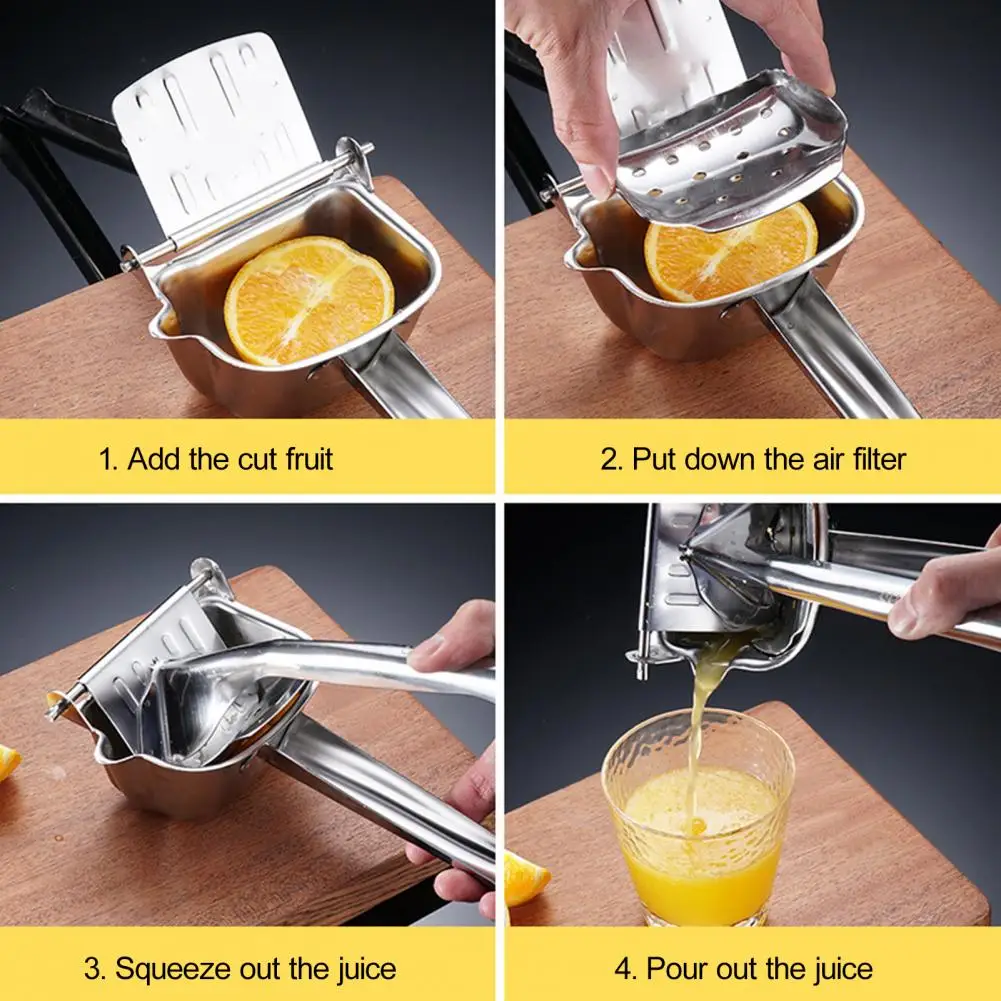 1. Add the cut fruit

2. Put down the air filter

3. Squeeze out the juice

4. Pour out the juice