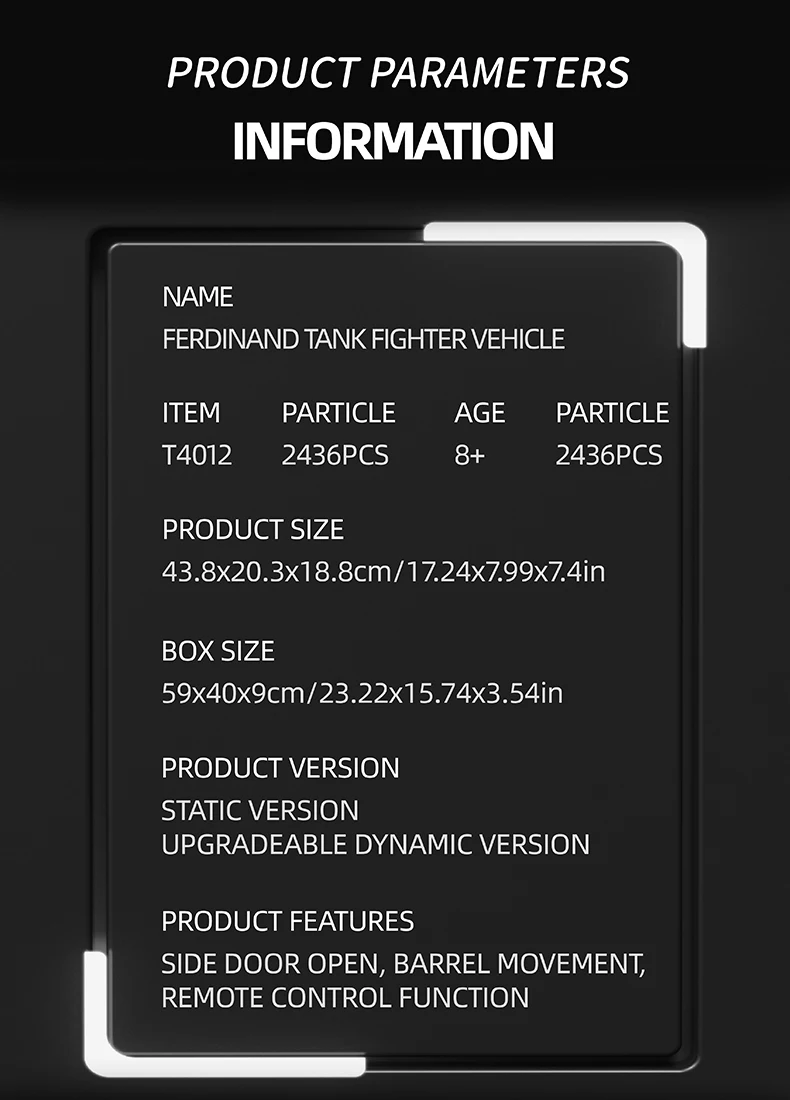 PRODUCT PARAMETERS
INFORMATION

NAME
FERDINAND TANK FIGHTER VEHICLE

| ITEM | PARTICLE | AGE | PARTICLE |
|---|---|---|---|
| T4012 | 2436PCS | 8+ | 2436PCS |

PRODUCT SIZE
43.8x20.3x18.8cm/17.24x7.99x7.4in

BOX SIZE
59x40x9cm/23.22x15.74x3.54in

PRODUCT VERSION
STATIC VERSION
UPGRADEABLE DYNAMIC VERSION

PRODUCT FEATURES
SIDE DOOR OPEN, BARREL MOVEMENT, REMOTE CONTROL FUNCTION