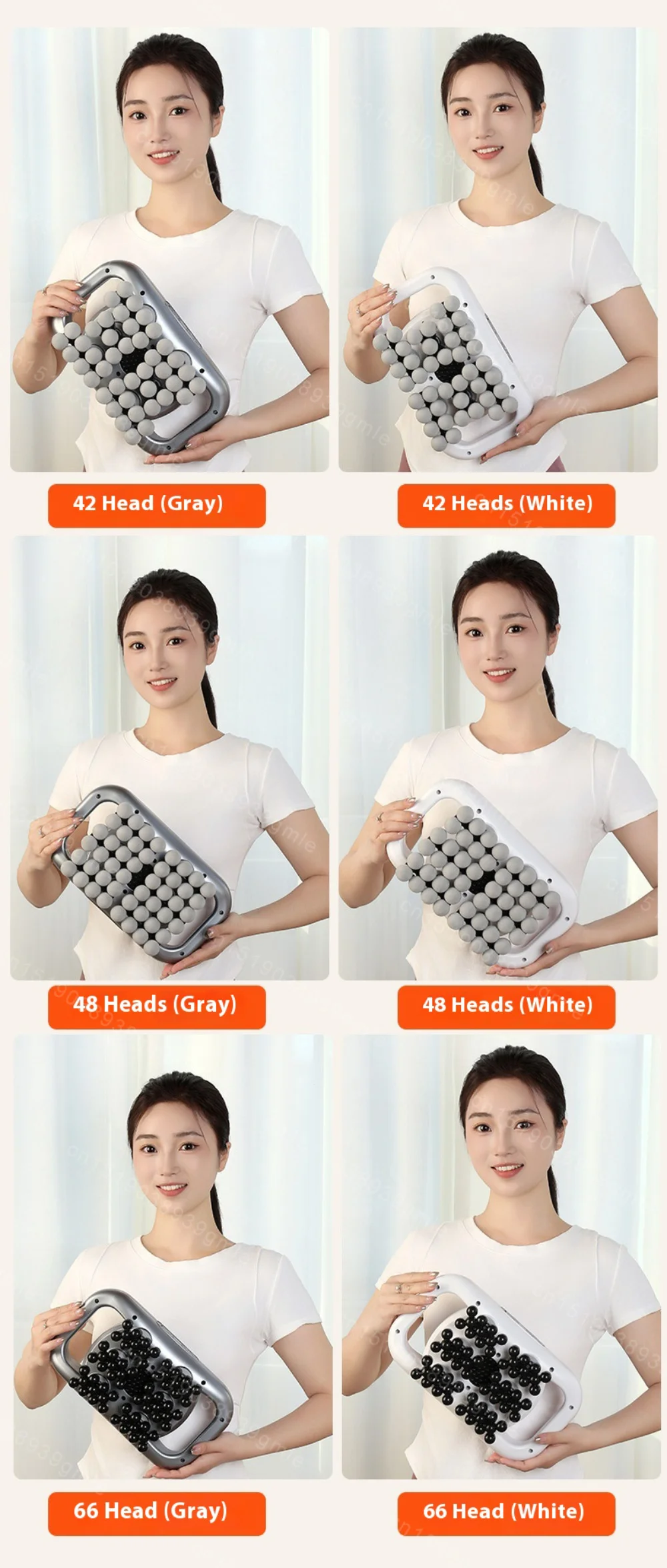 42 Head (Gray)

42 Heads (White)

48 Heads (Gray)

48 Heads (White)

66 Head (Gray)

66 Head (White)