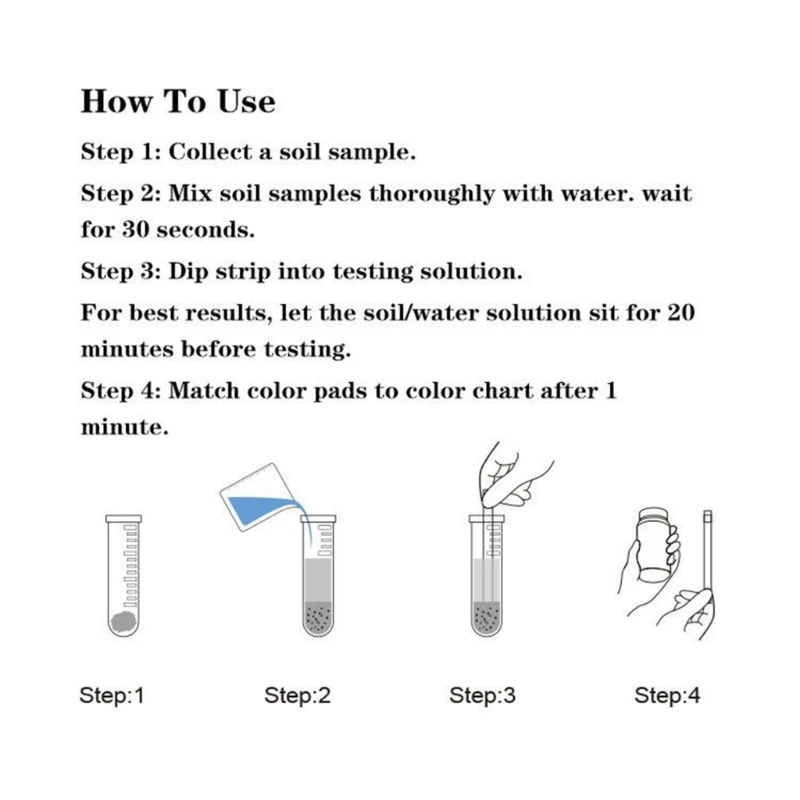 How To Use

Step 1: Collect a soil sample.

Step 2: Mix soil samples thoroughly with water. wait for 30 seconds.

Step 3: Dip strip into testing solution.

For best results, let the soil/water solution sit for 20 minutes before testing.

Step 4: Match color pads to color chart after 1 minute.

Step:1

Step:2

Step:3

Step:4