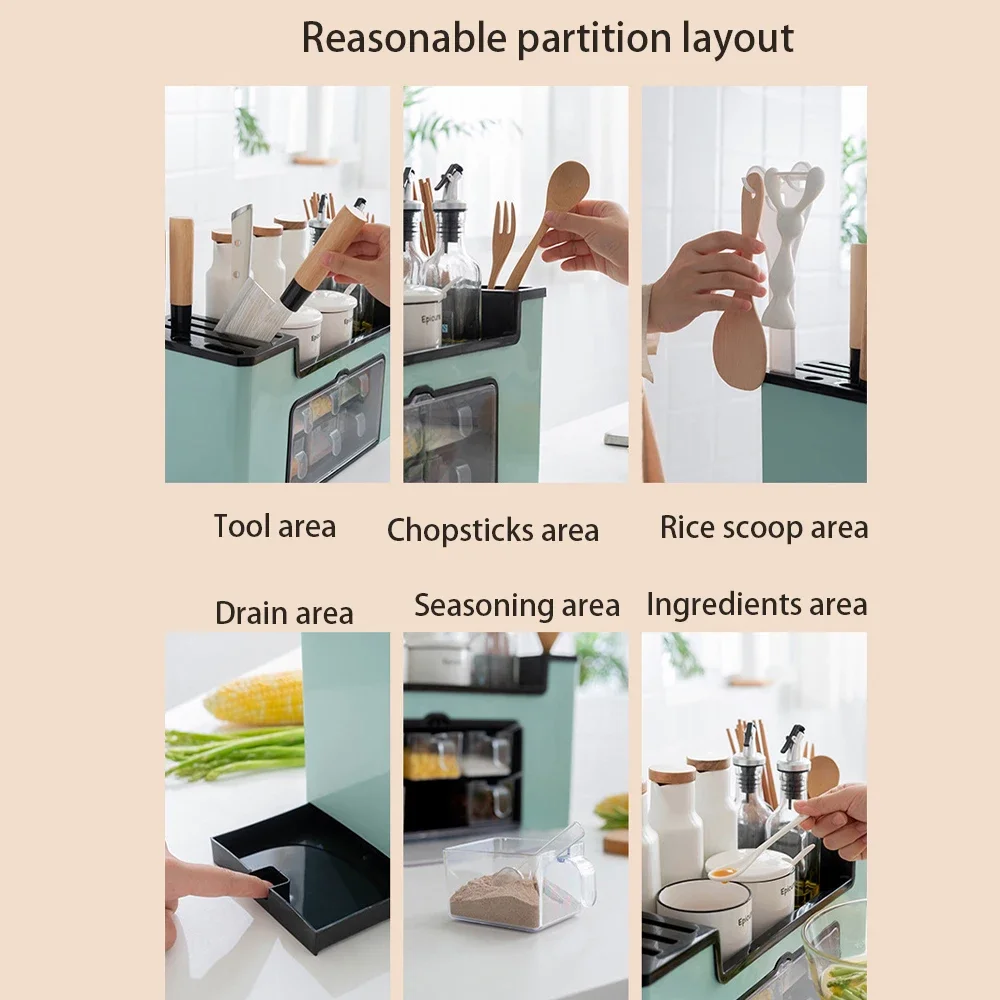 Reasonable partition layout

Tool area

Chopsticks area

Rice scoop area

Drain area

Seasoning area

Ingredients area