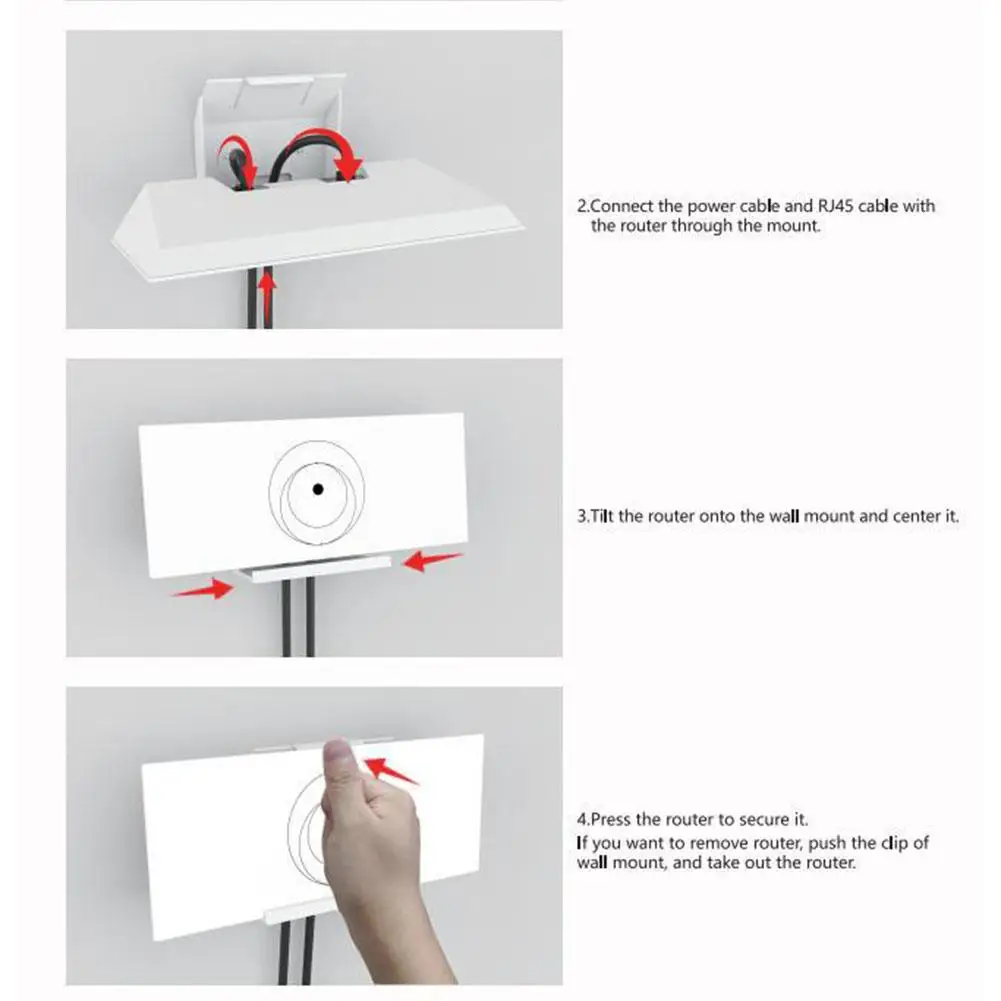 2.Connect the power cable and RJ45 cable with the router through the mount.

3.Tilt the router onto the wall mount and center it.

4.Press the router to secure it.
If you want to remove router, push the clip of wall mount, and take out the router.