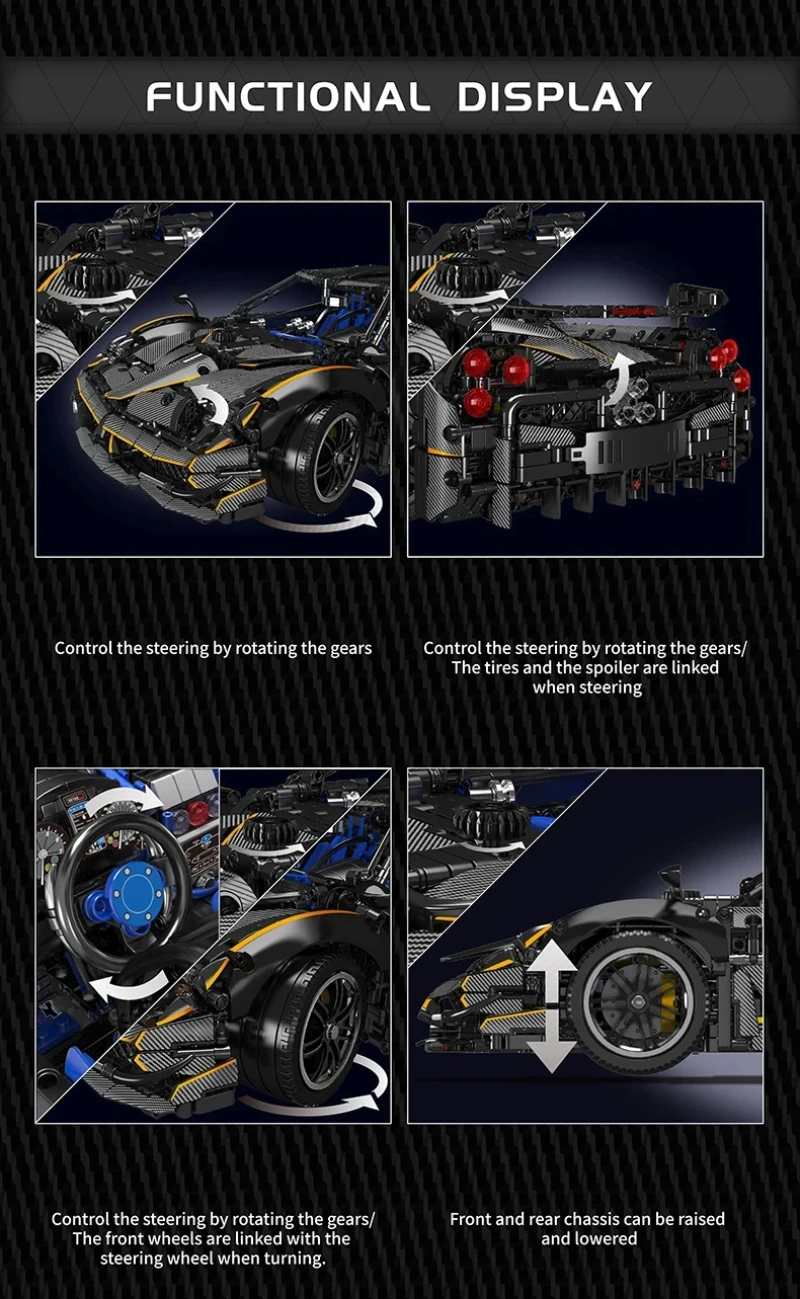 FUNCTIONAL DISPLAY

Control the steering by rotating the gears

Control the steering by rotating the gears/ The tires and the spoiler are linked when steering

Control the steering by rotating the gears/ The front wheels are linked with the steering wheel when turning.

Front and rear chassis can be raised and lowered