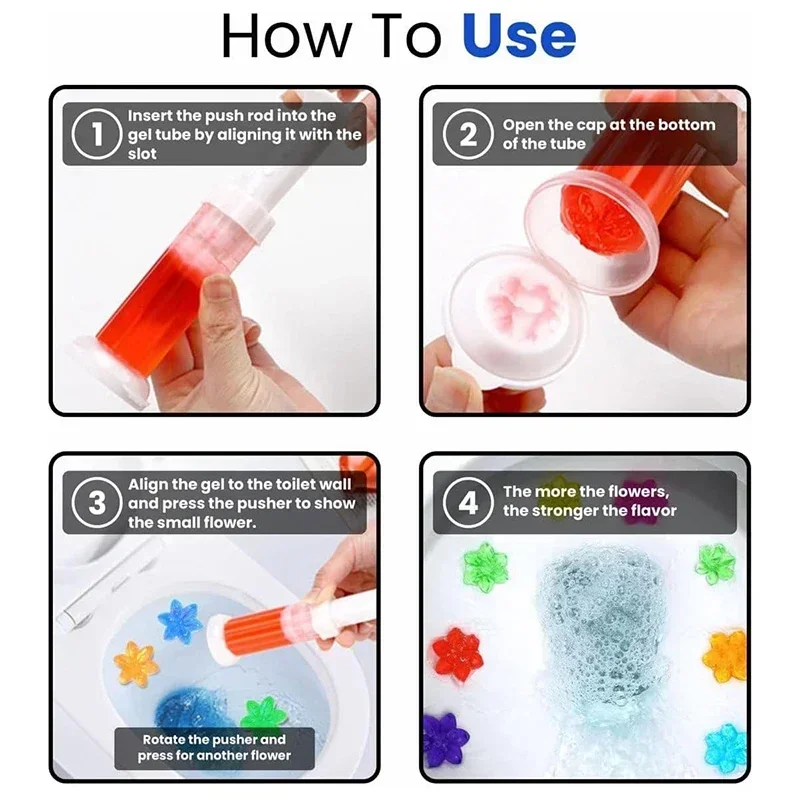 How To Use

1 Insert the push rod into the gel tube by aligning it with the slot

2 Open the cap at the bottom of the tube

3 Align the gel to the toilet wall and press the pusher to show the small flower.

Rotate the pusher and press for another flower

4 The more the flowers, the stronger the flavor