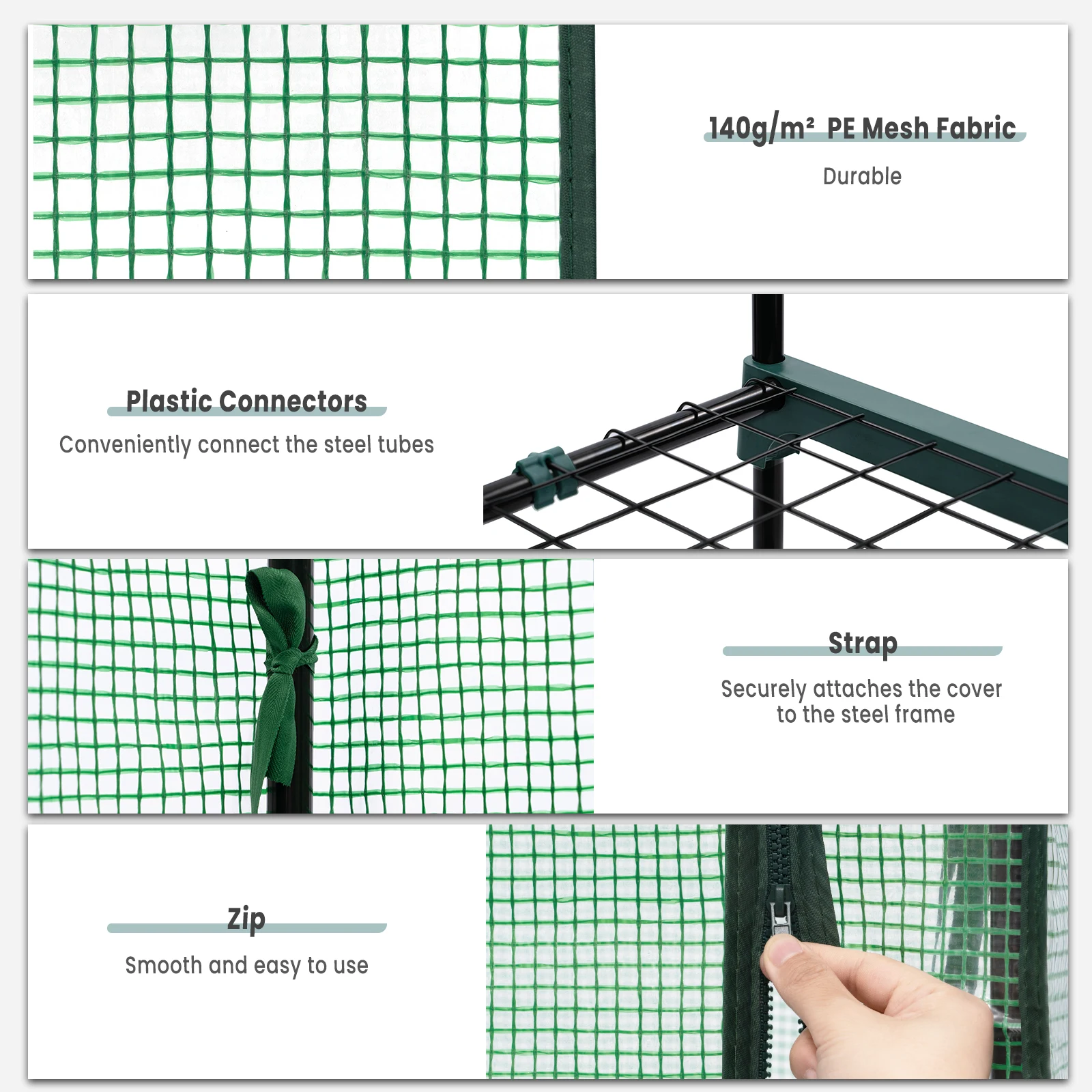 140g/m² PE Mesh Fabric

Durable

Plastic Connectors

Conveniently connect the steel tubes

Strap

Securely attaches the cover to the steel frame

Zip

Smooth and easy to use