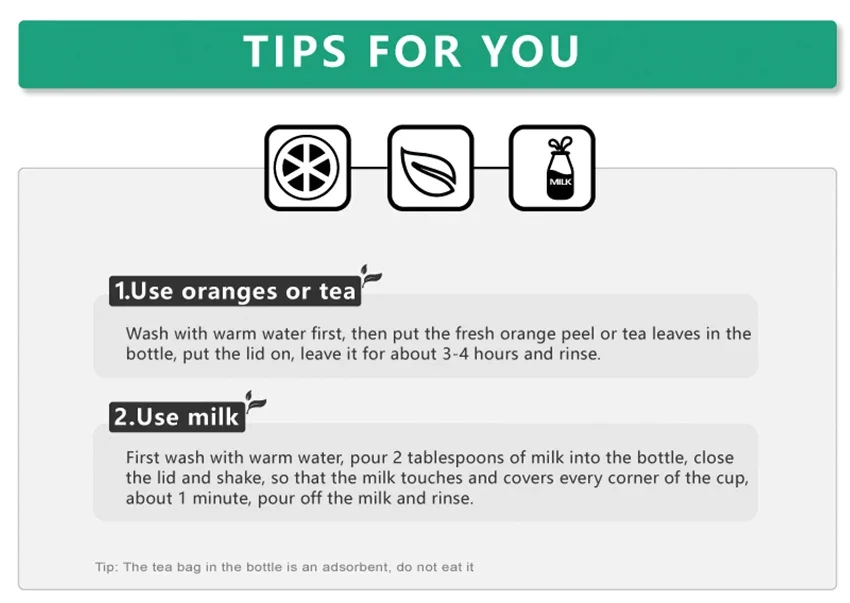 TIPS FOR YOU

MILK

1.Use oranges or tea

Wash with warm water first, then put the fresh orange peel or tea leaves in the bottle, put the lid on, leave it for about 3-4 hours and rinse.

2.Use milk

First wash with warm water, pour 2 tablespoons of milk into the bottle, close the lid and shake, so that the milk touches and covers every corner of the cup, about 1 minute, pour off the milk and rinse.

Tip: The tea bag in the bottle is an adsorbent, do not eat it