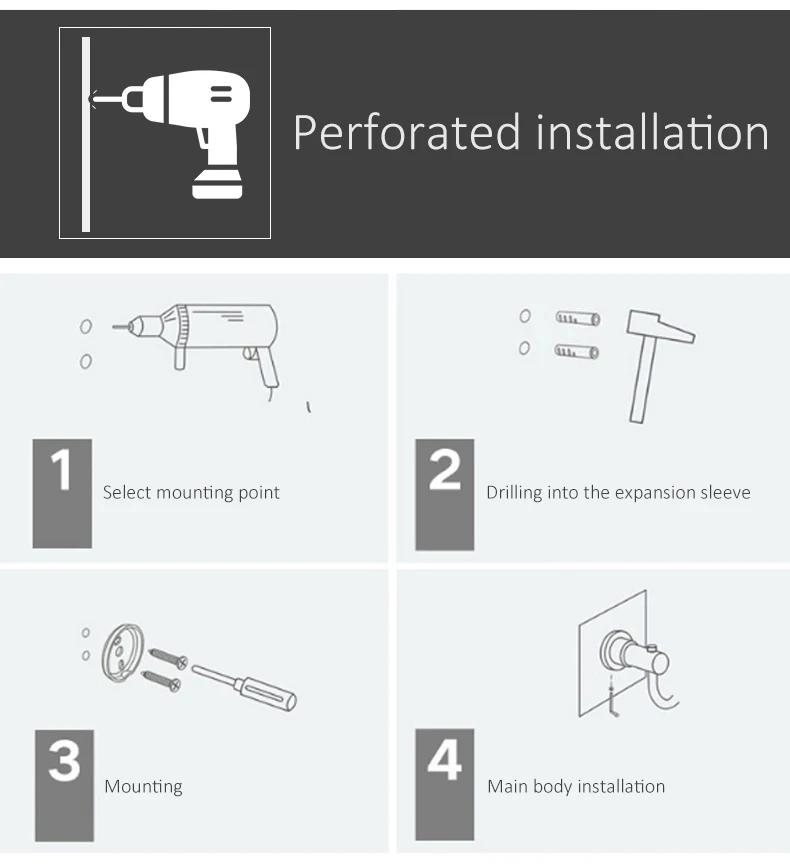 Perforated installation

1
Select mounting point

2
Drilling into the expansion sleeve

3
Mounting

4
Main body installation