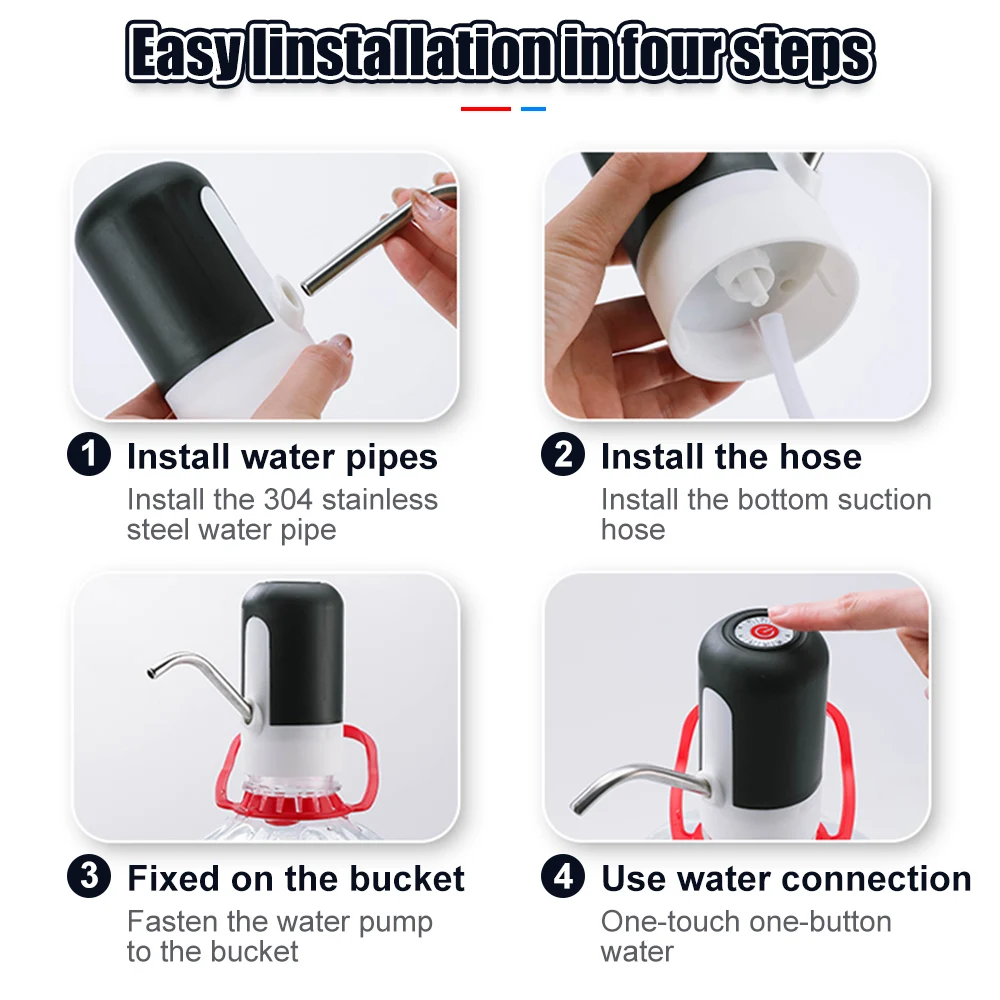 Easy linstallation in four steps

1 Install water pipes
Install the 304 stainless steel water pipe

2 Install the hose
Install the bottom suction hose

3 Fixed on the bucket
Fasten the water pump to the bucket

4 Use water connection
One-touch one-button water