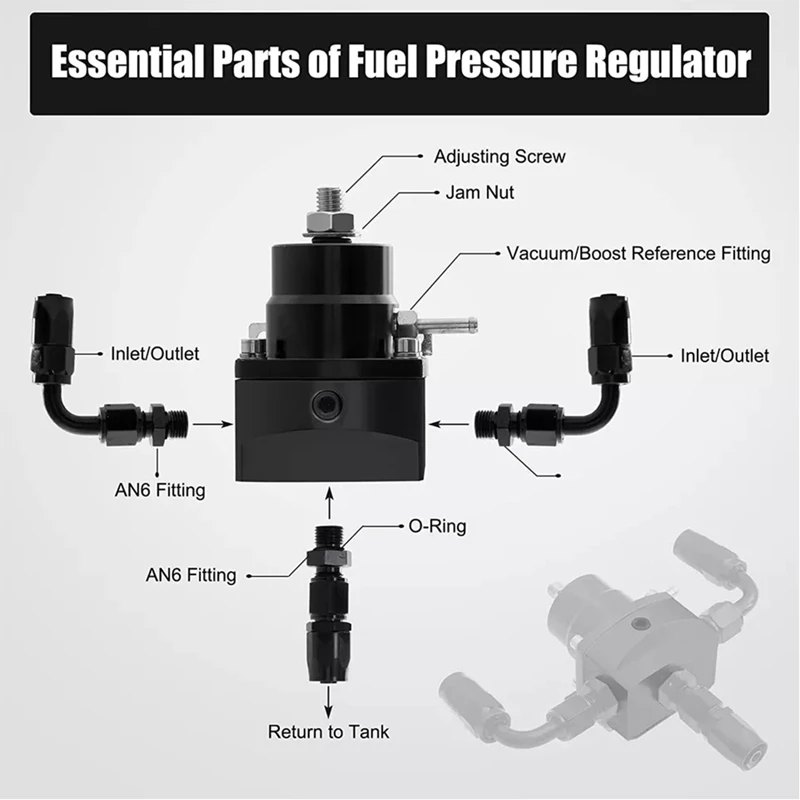 Essential Parts of Fuel Pressure Regulator

Adjusting Screw

Jam Nut

Vacuum/Boost Reference Fitting

Inlet/Outlet

Inlet/Outlet

AN6 Fitting

O-Ring

AN6 Fitting

Return to Tank