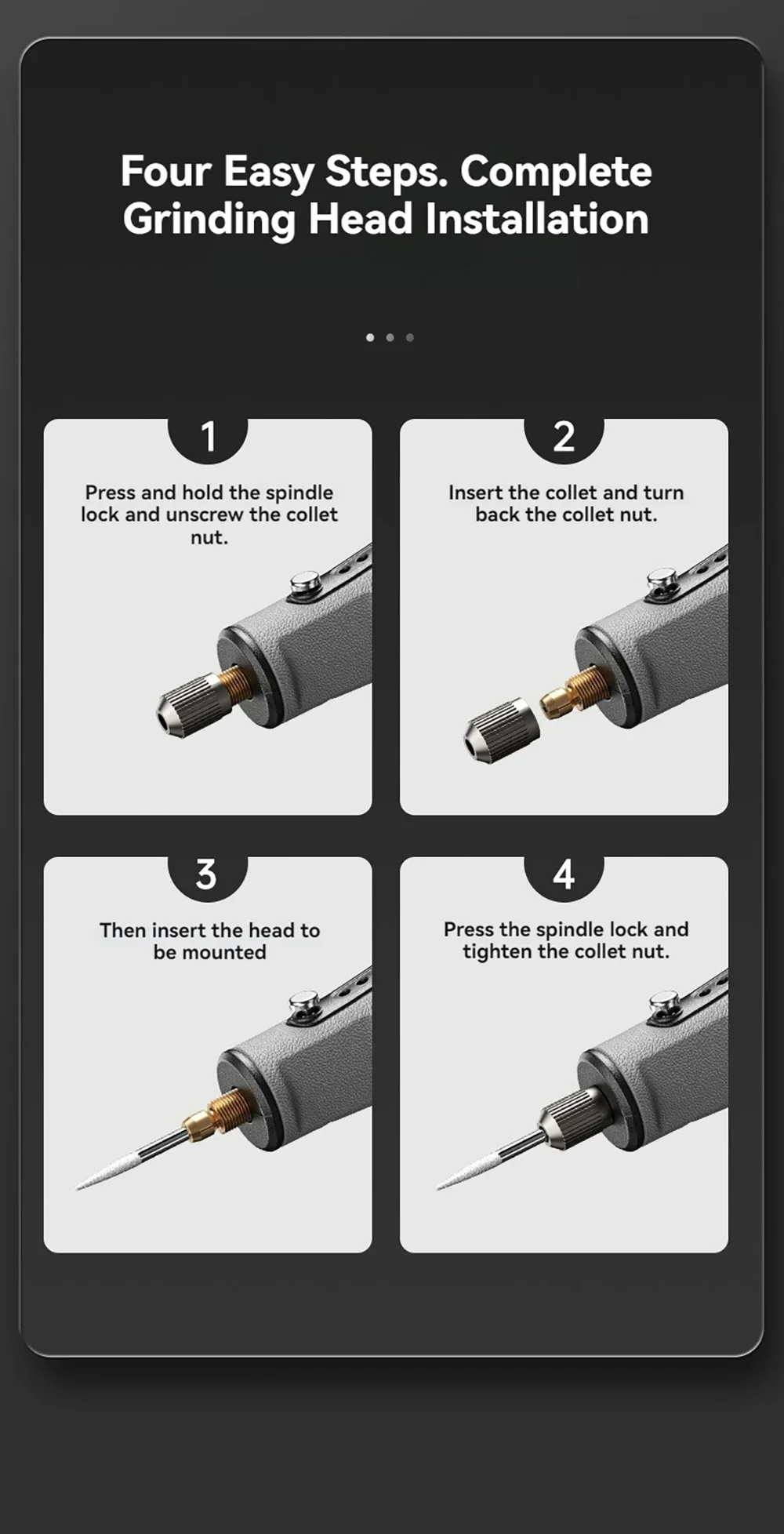 Four Easy Steps. Complete Grinding Head Installation

1

Press and hold the spindle lock and unscrew the collet nut.

2

Insert the collet and turn back the collet nut.

3

Then insert the head to be mounted

4

Press the spindle lock and tighten the collet nut.