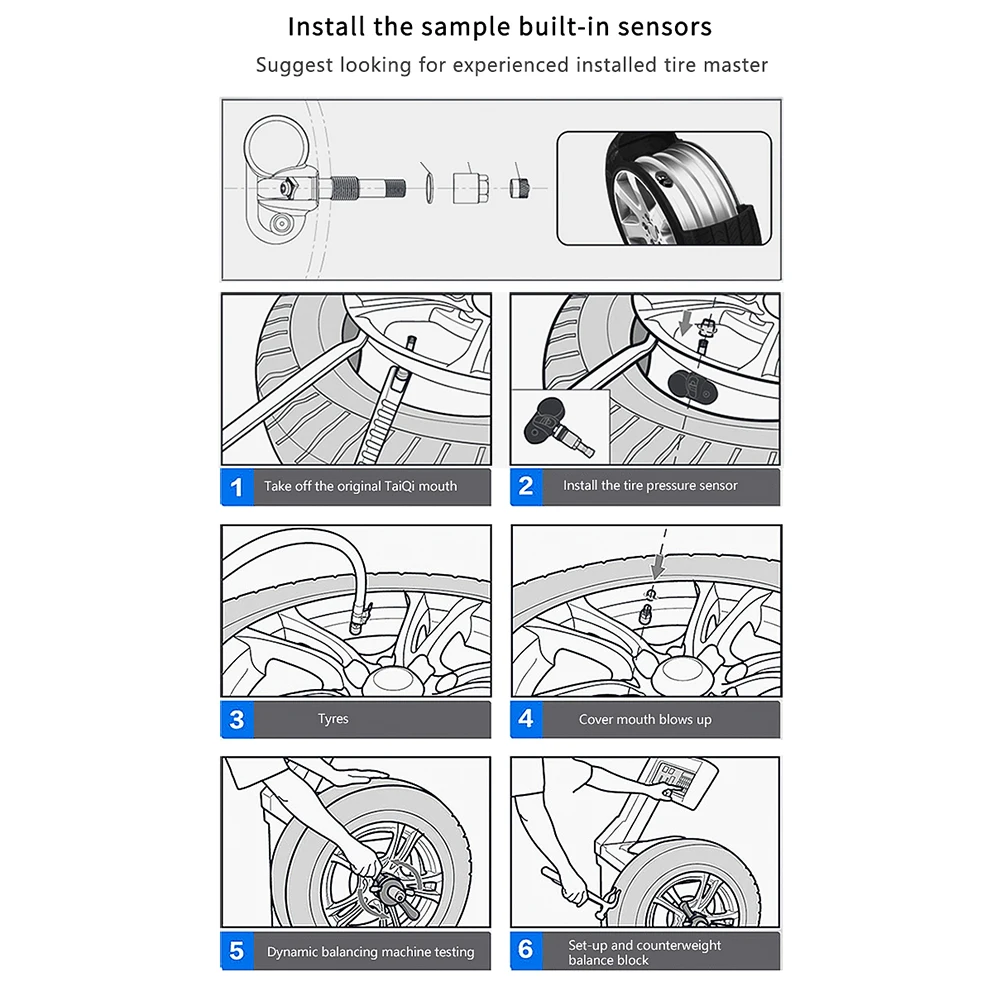 Install the sample built-in sensors

Suggest looking for experienced installed tire master

1 Take off the original TaiQi mouth

2 Install the tire pressure sensor

3 Tyres

4 Cover mouth blows up

5 Dynamic balancing machine testing

6 Set-up and counterweight balance block