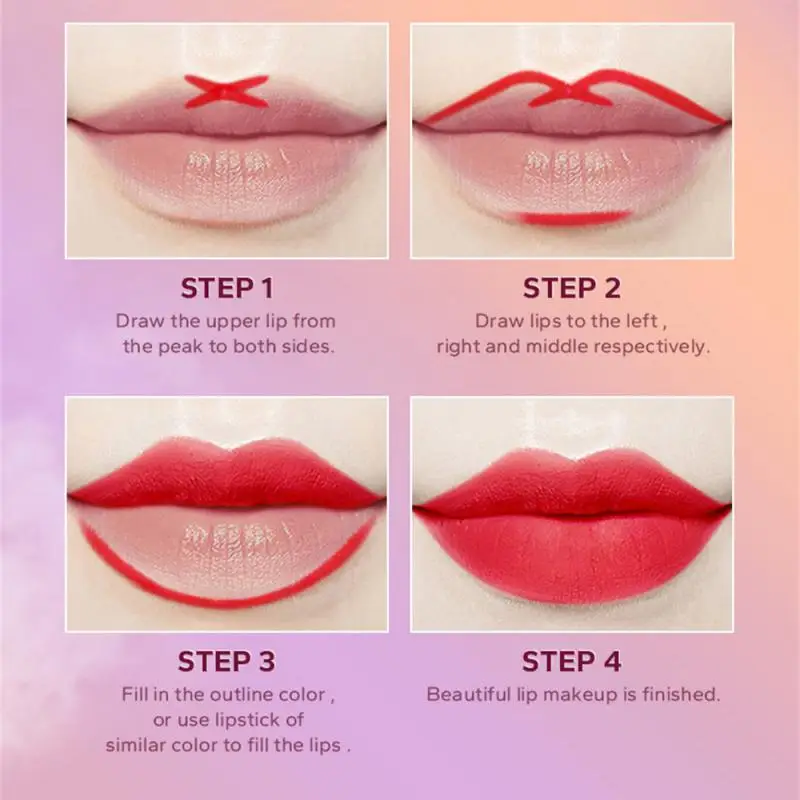 STEP 1
Draw the upper lip from the peak to both sides.

STEP 2
Draw lips to the left , right and middle respectively.

STEP 3
Fill in the outline color , or use lipstick of similar color to fill the lips .

STEP 4
Beautiful lip makeup is finished.