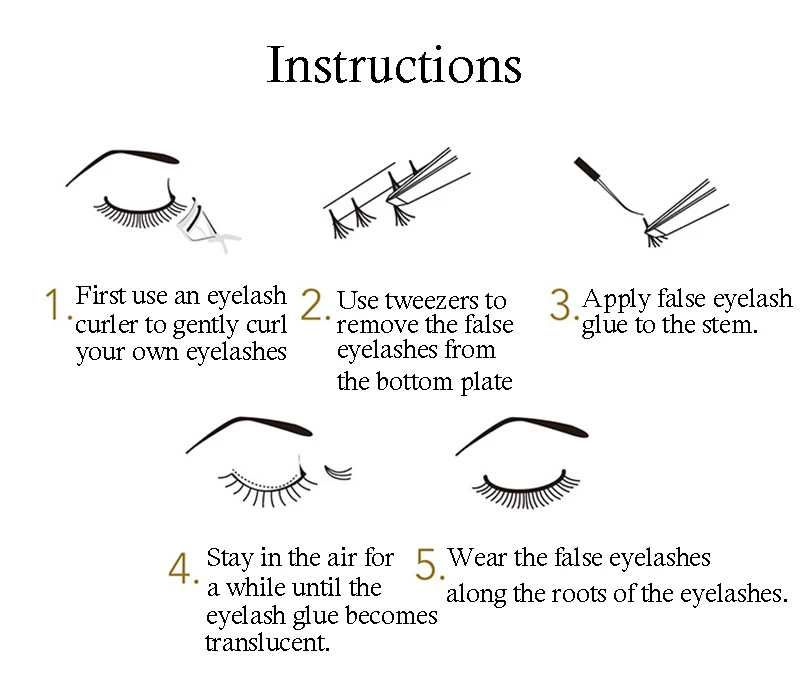 Instructions

1. First use an eyelash curler to gently curl your own eyelashes

2. Use tweezers to remove the false eyelashes from the bottom plate

3. Apply false eyelash glue to the stem.

4. Stay in the air for a while until the eyelash glue becomes translucent.

5. Wear the false eyelashes along the roots of the eyelashes.