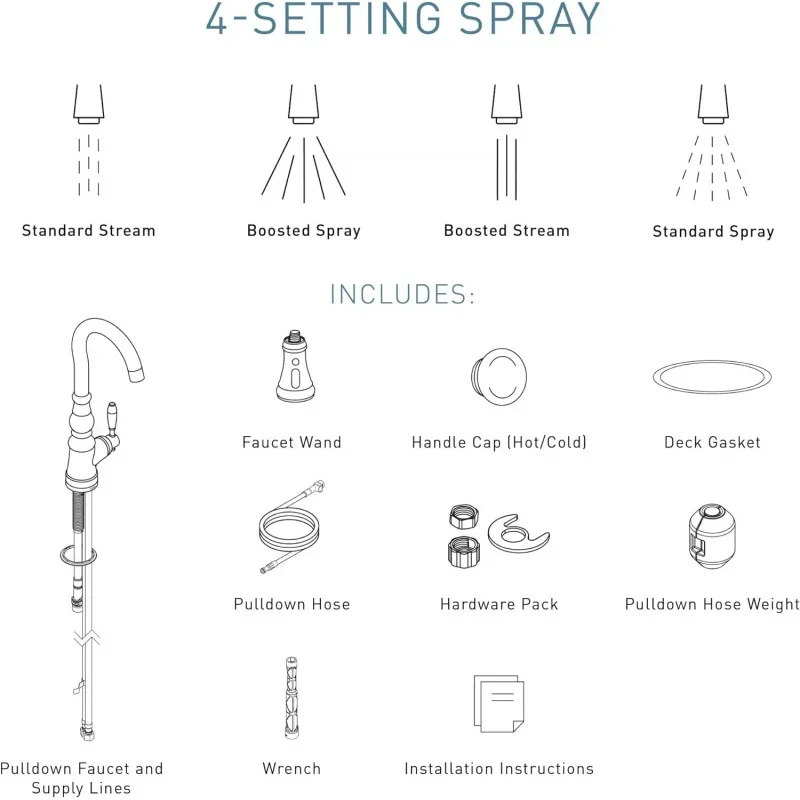 4-SETTING SPRAY

Standard Stream

Boosted Spray

Boosted Stream

Standard Spray

INCLUDES:

Faucet Wand

Handle Cap (Hot/Cold)

Deck Gasket

Pulldown Hose

Hardware Pack

Pulldown Hose Weight

Pulldown Faucet and Supply Lines

Wrench

Installation Instructions