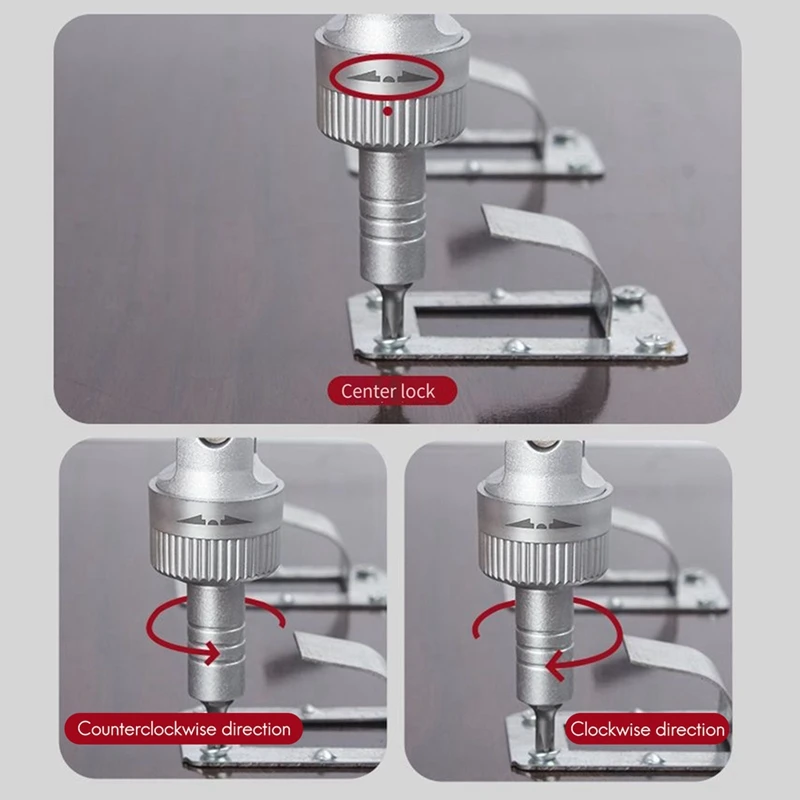 Center lock

Counterclockwise direction

Clockwise direction